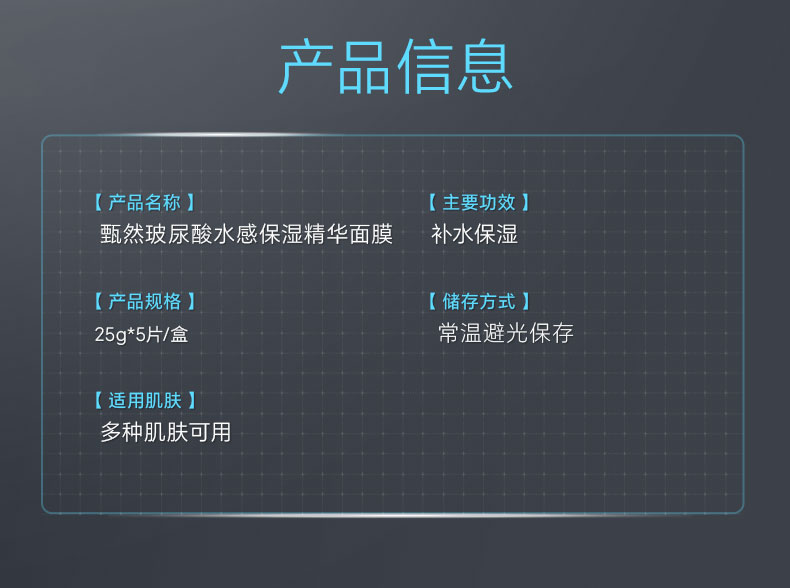 产品信息

【产品名称】
甄然玻尿酸水感保湿精华面膜

【产品规格】
25g*5片/盒

【适用肌肤】
多种肌肤可用

【主要功效】
补水保湿

【储存方式】
常温避光保存