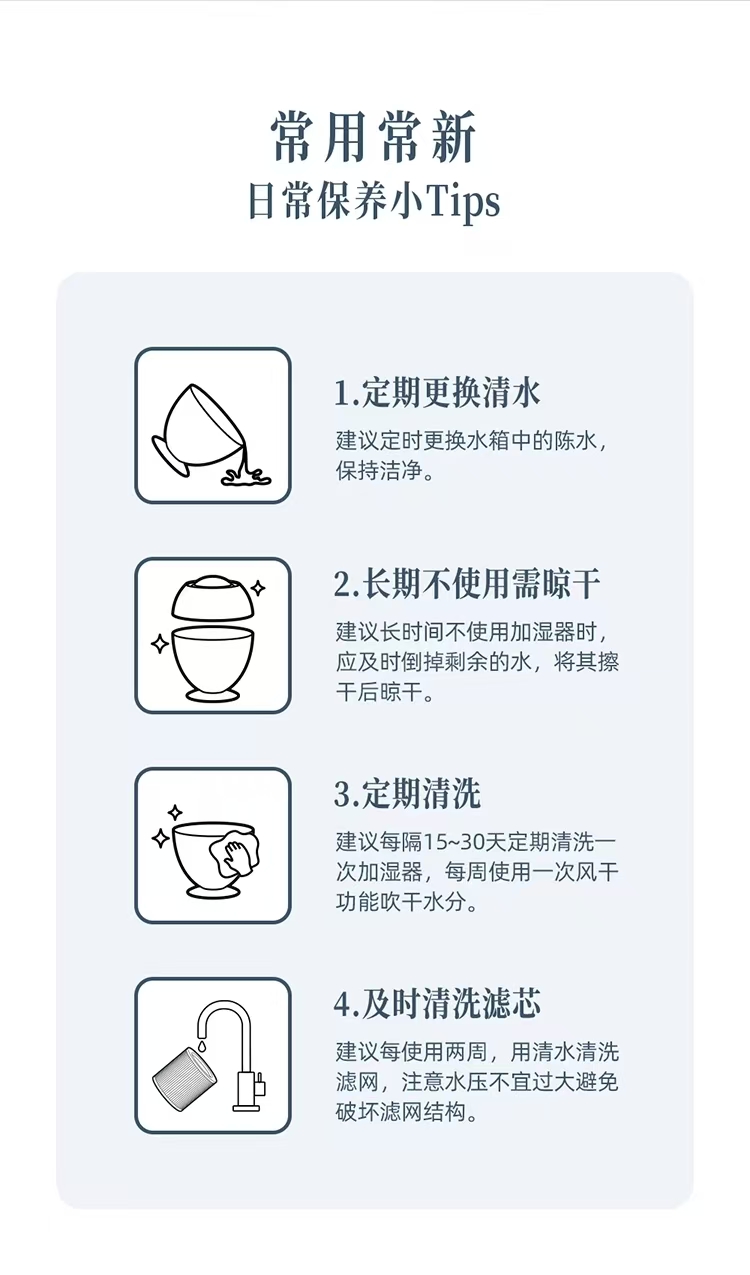 常用常新
日常保养小Tips

1.定期更换清水
建议定时更换水箱中的陈水，保持洁净。

2.长期不使用需晾干
建议长时间不使用加湿器时，应及时倒掉剩余的水，将其擦干后晾干。

3.定期清洗
建议每隔15~30天定期清洗一次加湿器，每周使用一次风干功能吹干水分。

4.及时清洗滤芯
建议每使用两周，用清水清洗滤网，注意水压不宜过大避免破坏滤网结构。