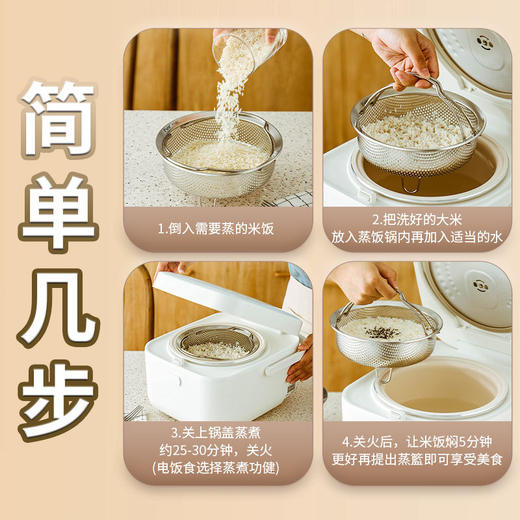 简单几步

1.倒入需要蒸的米饭

2.把洗好的大米
放入蒸饭锅内再加入适当的水

3.关上锅盖蒸煮
约25-30分钟，关火
(电饭食选择蒸煮功健)

4.关火后，让米饭焖5分钟
更好再提出蒸篮即可享受美食