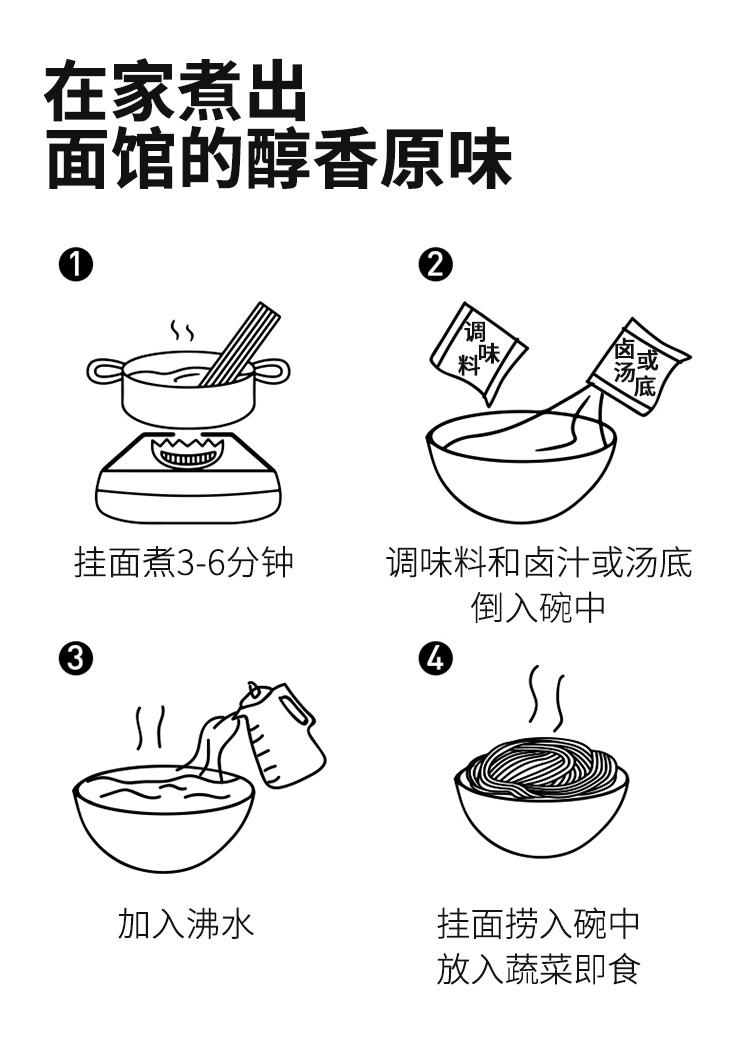 在家煮出
面馆的醇香原味

❶

挂面煮3-6分钟

❷

调味料

卤汤或底

调味料和卤汁或汤底倒入碗中

❸

加入沸水

❹

挂面捞入碗中
放入蔬菜即食