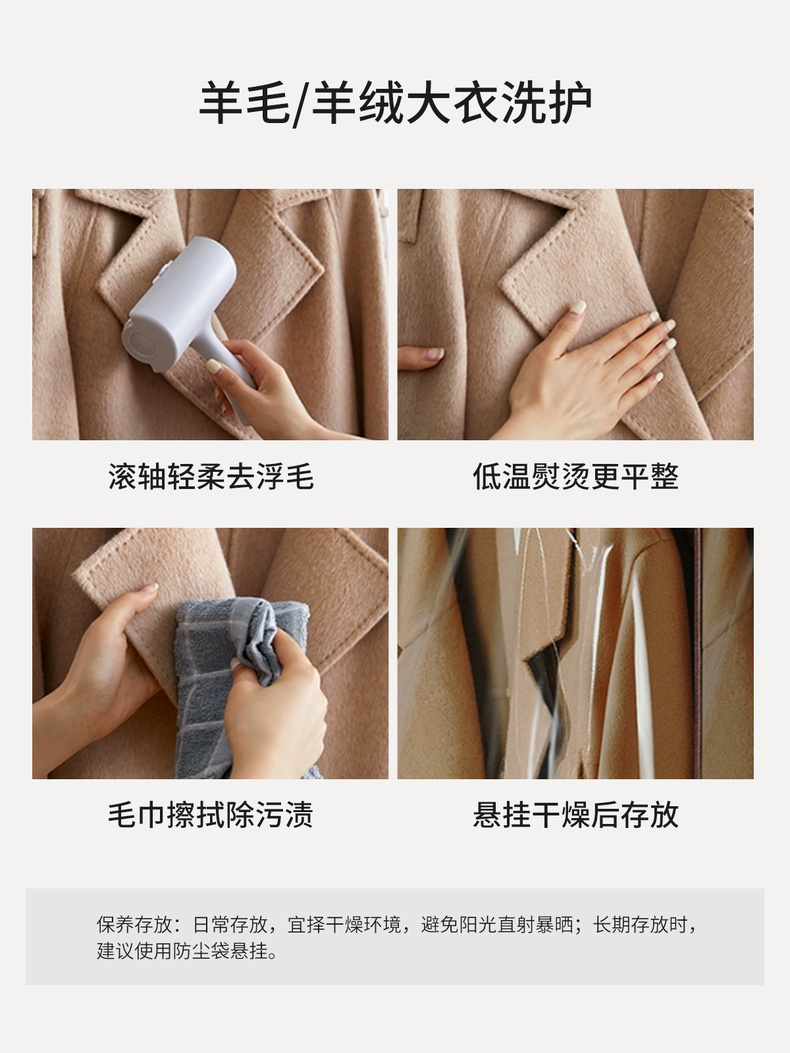 羊毛/羊绒大衣洗护

滚轴轻柔去浮毛

低温熨烫更平整

毛巾擦拭除污渍

悬挂干燥后存放

保养存放：日常存放，宜择干燥环境，避免阳光直射暴晒；长期存放时，建议使用防尘袋悬挂。