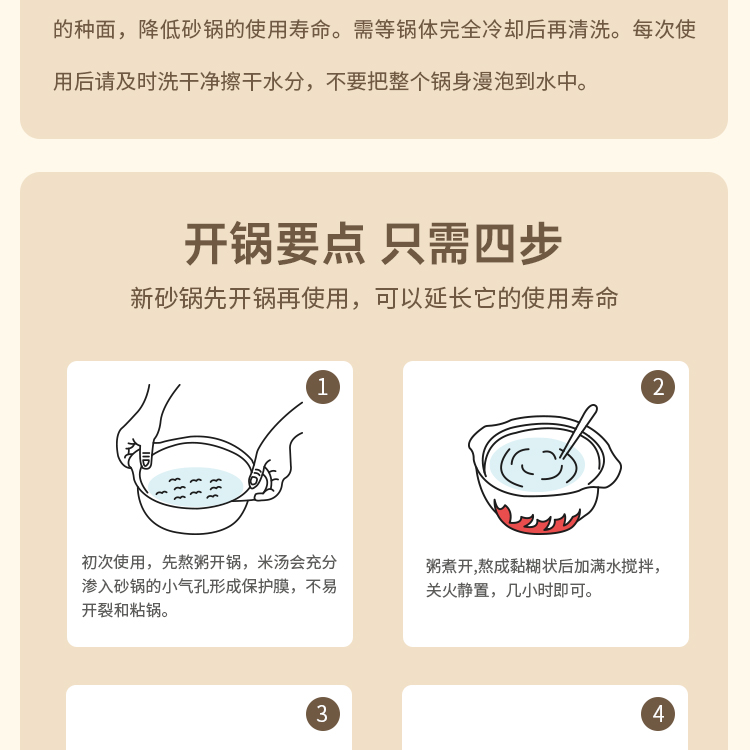 的种面，降低砂锅的使用寿命。需等锅体完全冷却后再清洗。每次使用后请及时洗干净擦干水分，不要把整个锅身漫泡到水中。

开锅要点 只需四步

新砂锅先开锅再使用，可以延长它的使用寿命

1

初次使用，先熬粥开锅，米汤会充分渗入砂锅的小气孔形成保护膜，不易开裂和粘锅。

2

粥煮开,熬成黏糊状后加满水搅拌，关火静置，几小时即可。

3

4