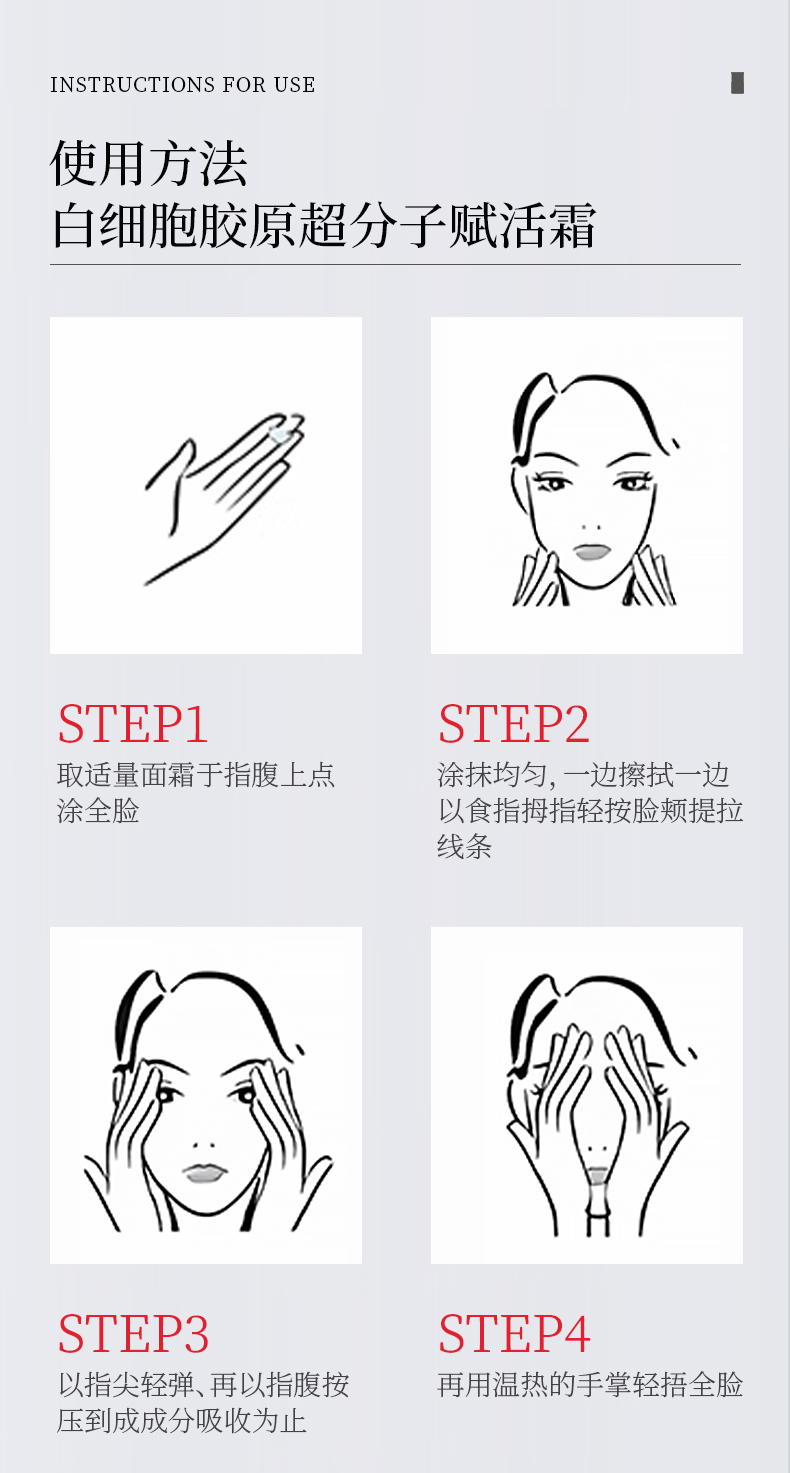 INSTRUCTIONS FOR USE

使用方法
白细胞胶原超分子赋活霜

STEP1
取适量面霜于指腹上点涂全脸

STEP2
涂抹均匀, 一边擦拭一边以食指拇指轻按脸颊提拉线条

STEP3
以指尖轻弹、再以指腹按压到成成分吸收为止

STEP4
再用温热的手掌轻捂全脸