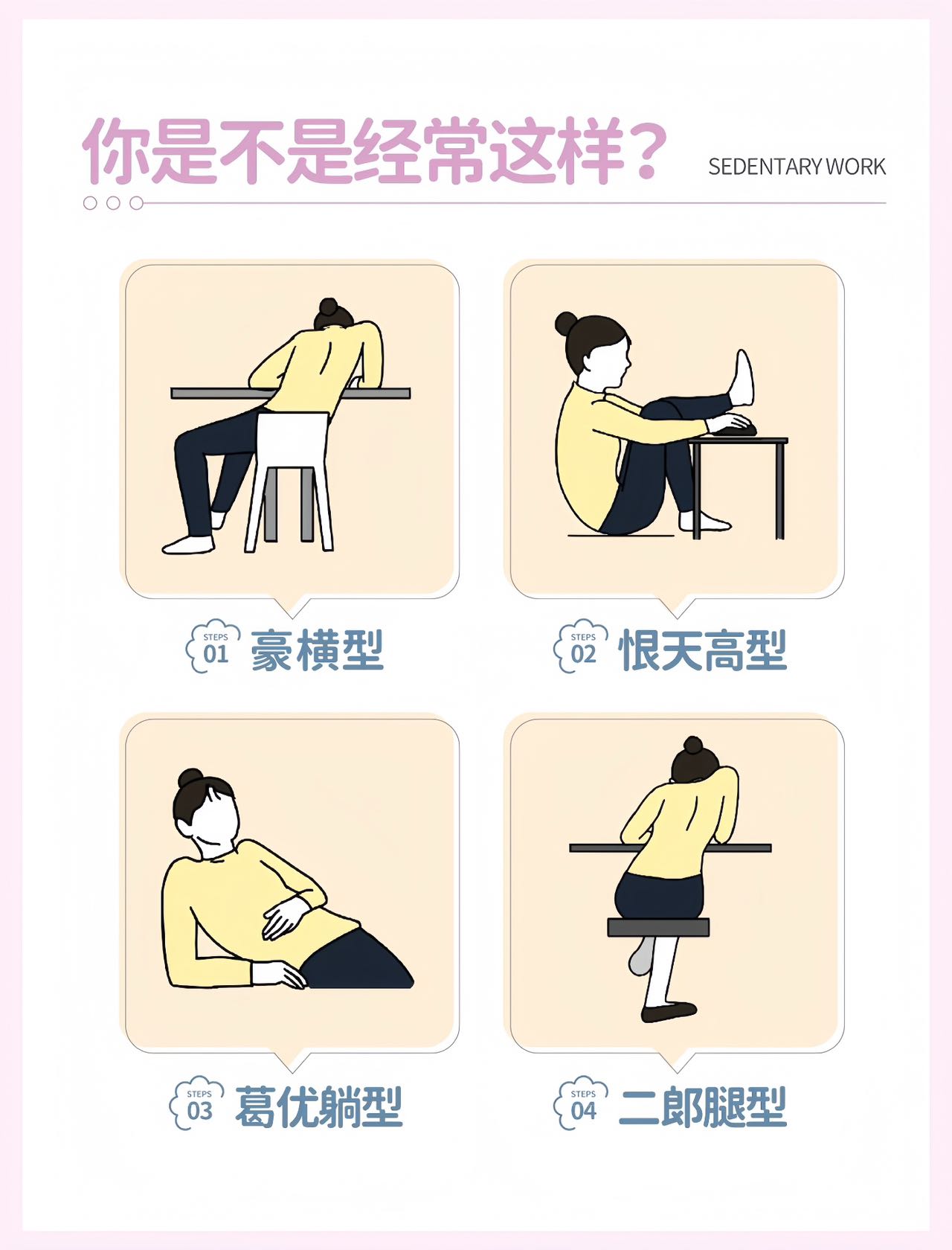 你是不是经常这样？ SEDENTARY WORK

STEPS 01 豪横型

STEPS 02 恨天高型

STEPS 03 葛优躺型

STEPS 04 二郎腿型