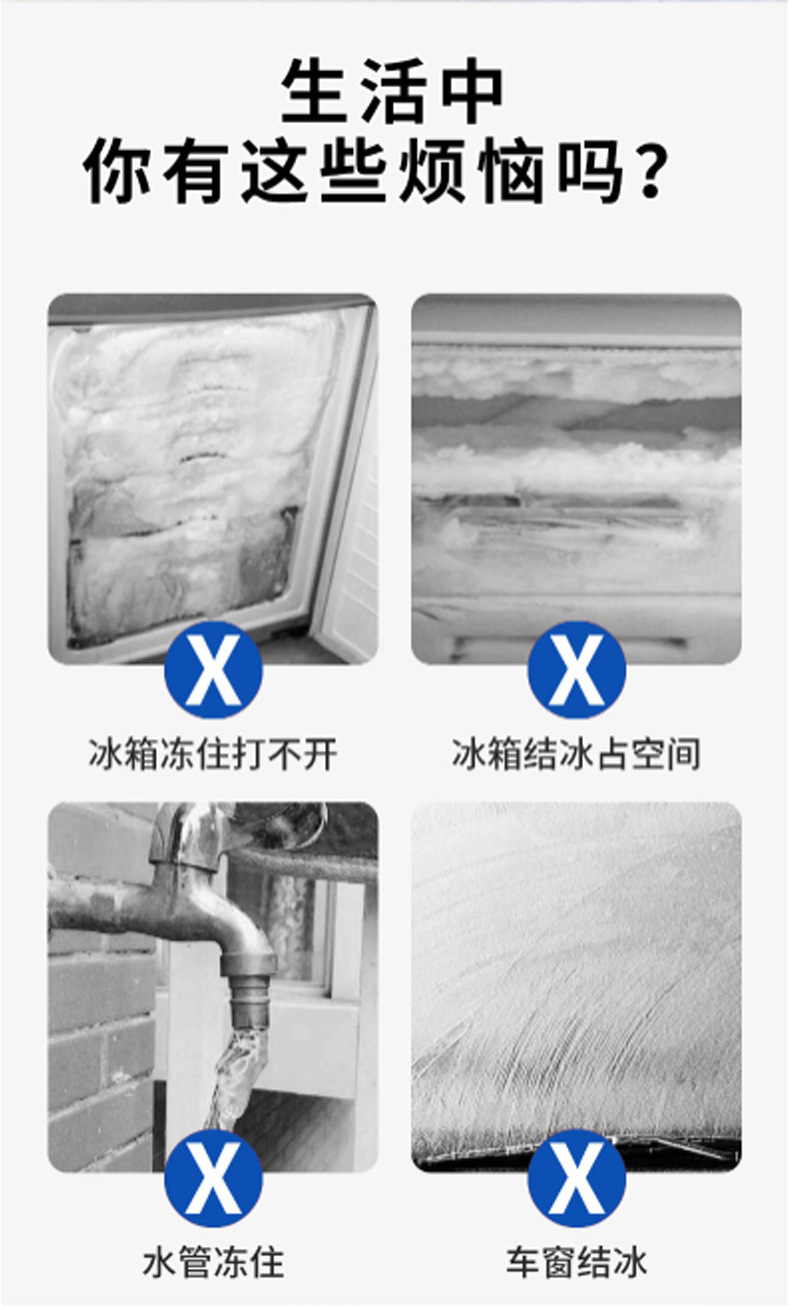 生活中
你有这些烦恼吗？

X
冰箱冻住打不开

X
冰箱结冰占空间

X
水管冻住

X
车窗结冰