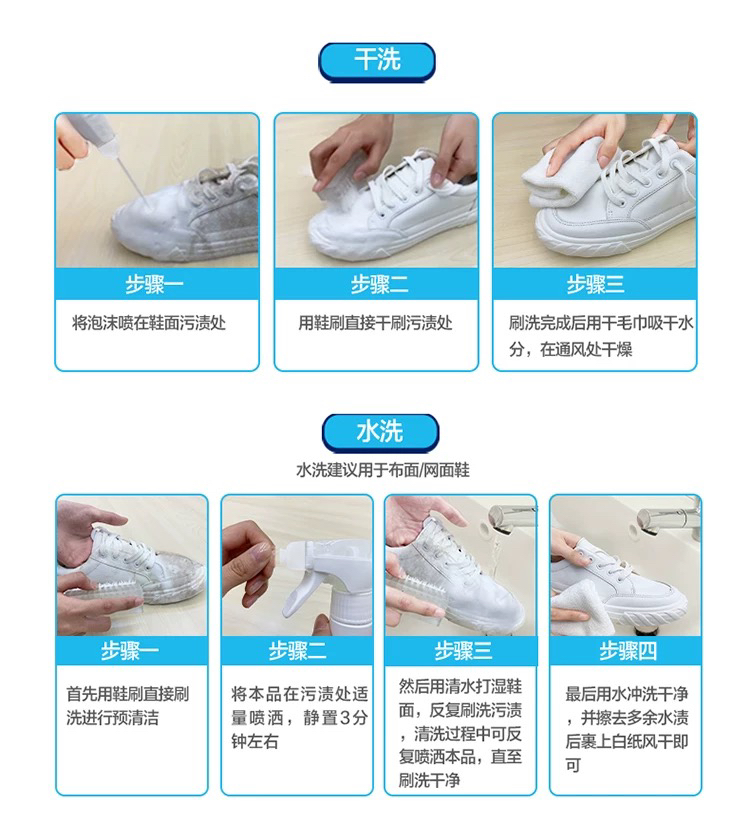 干洗

步骤一
将泡沫喷在鞋面污渍处

步骤二
用鞋刷直接干刷污渍处

步骤三
刷洗完成后用干毛巾吸干水分，在通风处干燥

水洗

水洗建议用于布面/网面鞋

步骤一
首先用鞋刷直接刷洗进行预清洁

步骤二
将本品在污渍处适量喷洒，静置3分钟左右

步骤三
然后用清水打湿鞋面，反复刷洗污渍，清洗过程中可反复喷洒本品，直至刷洗干净

步骤四
最后用水冲洗干净，并擦去多余水渍后裹上白纸风干即可