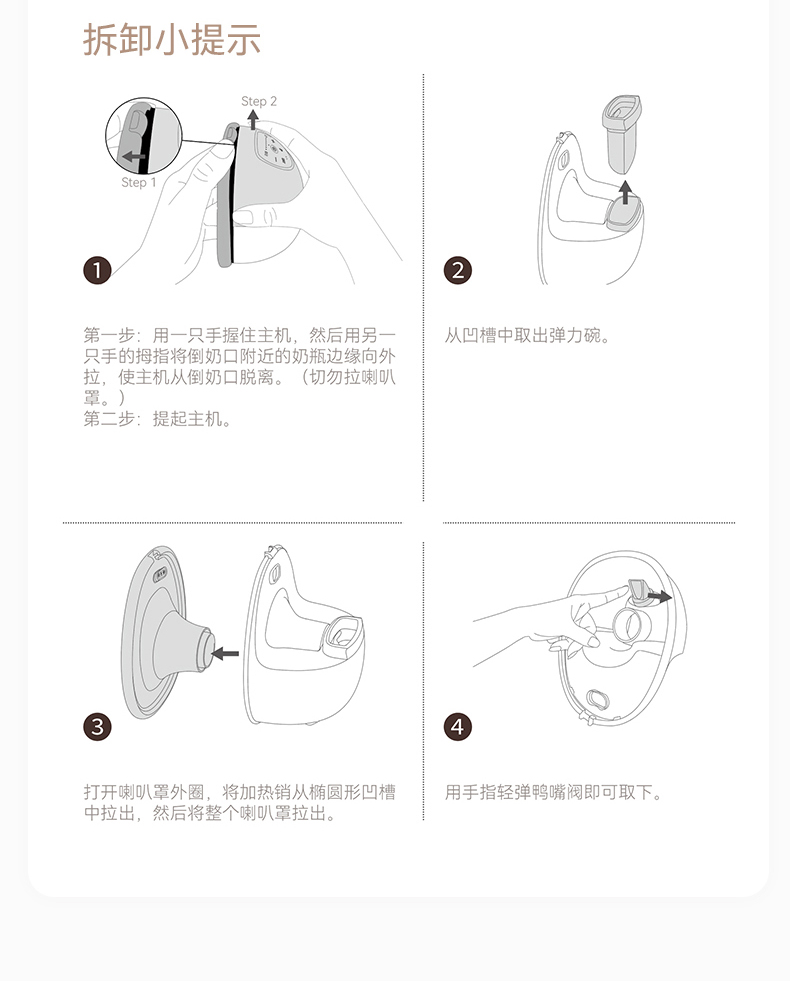 拆卸小提示

Step 2
Step 1
1

第一步：用一只手握住主机，然后用另一只手的拇指将倒奶口附近的奶瓶边缘向外拉，使主机从倒奶口脱离。（切勿拉喇叭罩。）
第二步：提起主机。

2

从凹槽中取出弹力碗。

3

打开喇叭罩外圈，将加热销从椭圆形凹槽中拉出，然后将整个喇叭罩拉出。

4

用手指轻弹鸭嘴阀即可取下。