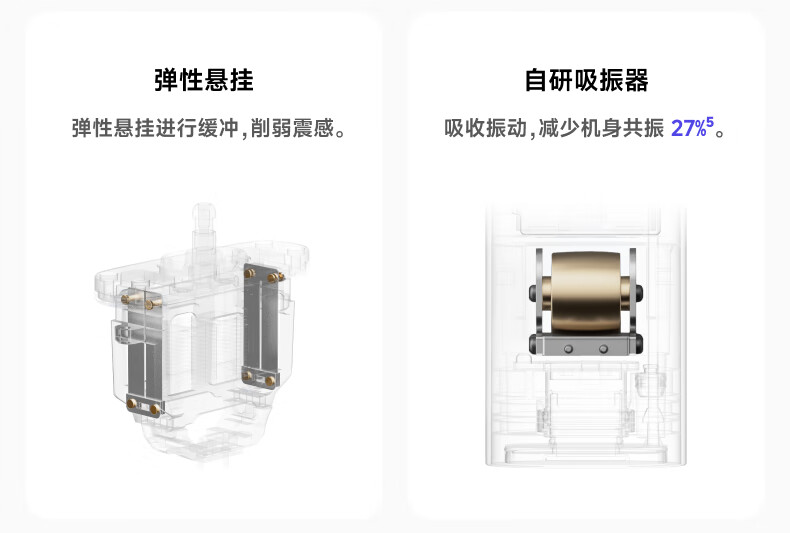 弹性悬挂

弹性悬挂进行缓冲，削弱震感。

自研吸振器

吸收振动，减少机身共振 27%$^5$。