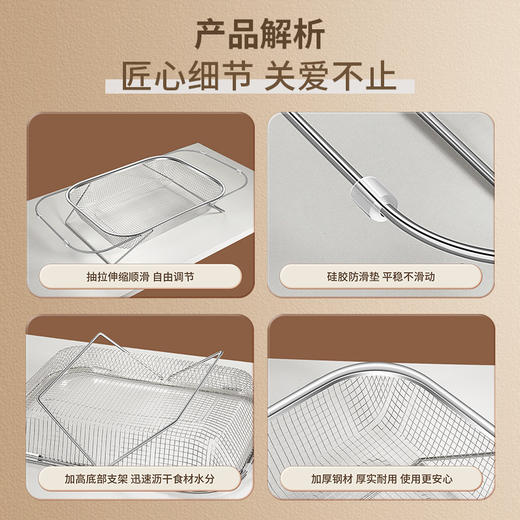 产品解析
匠心细节 关爱不止

抽拉伸缩顺滑 自由调节

硅胶防滑垫 平稳不滑动

加高底部支架 迅速沥干食材水分

加厚钢材 厚实耐用 使用更安心