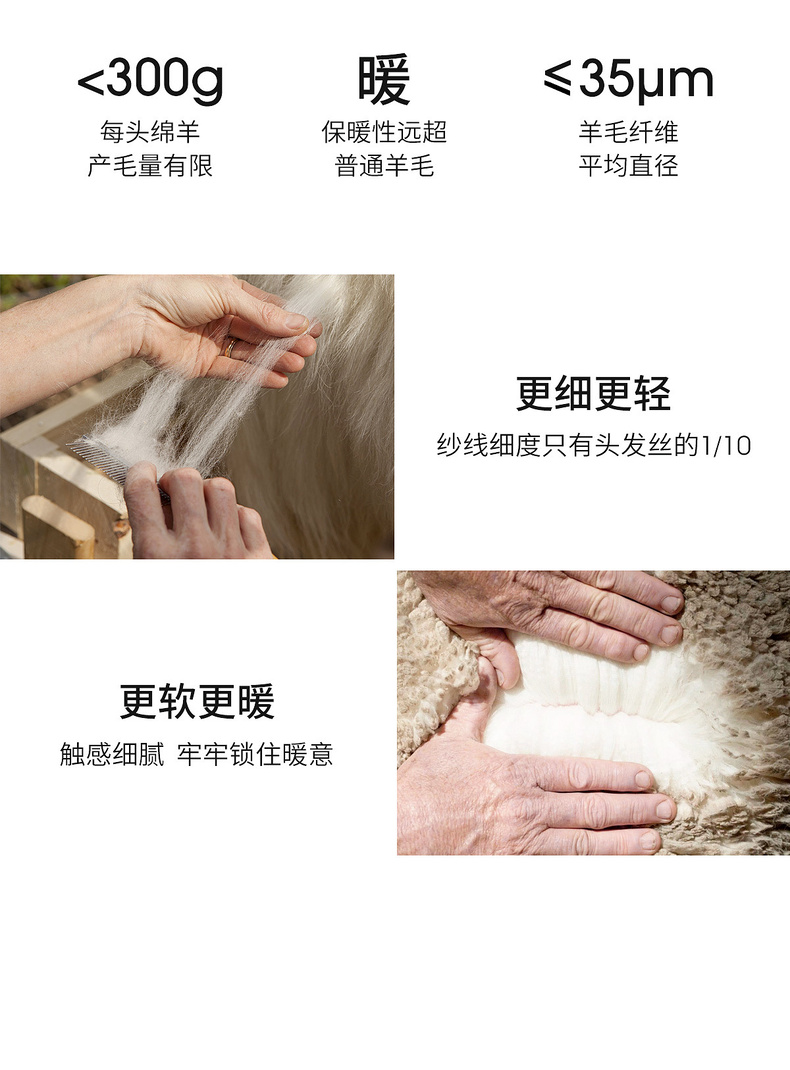 <300g
每头绵羊
产毛量有限

暖
保暖性远超
普通羊毛

≤35μm
羊毛纤维
平均直径

更细更轻
纱线细度只有头发丝的1/10

更软更暖
触感细腻 牢牢锁住暖意