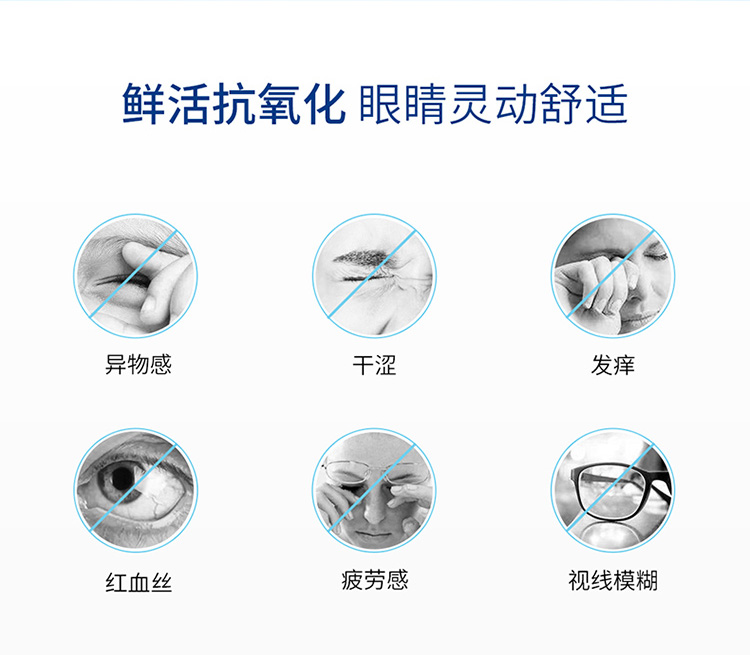 鲜活抗氧化 眼睛灵动舒适

异物感

干涩

发痒

红血丝

疲劳感

视线模糊