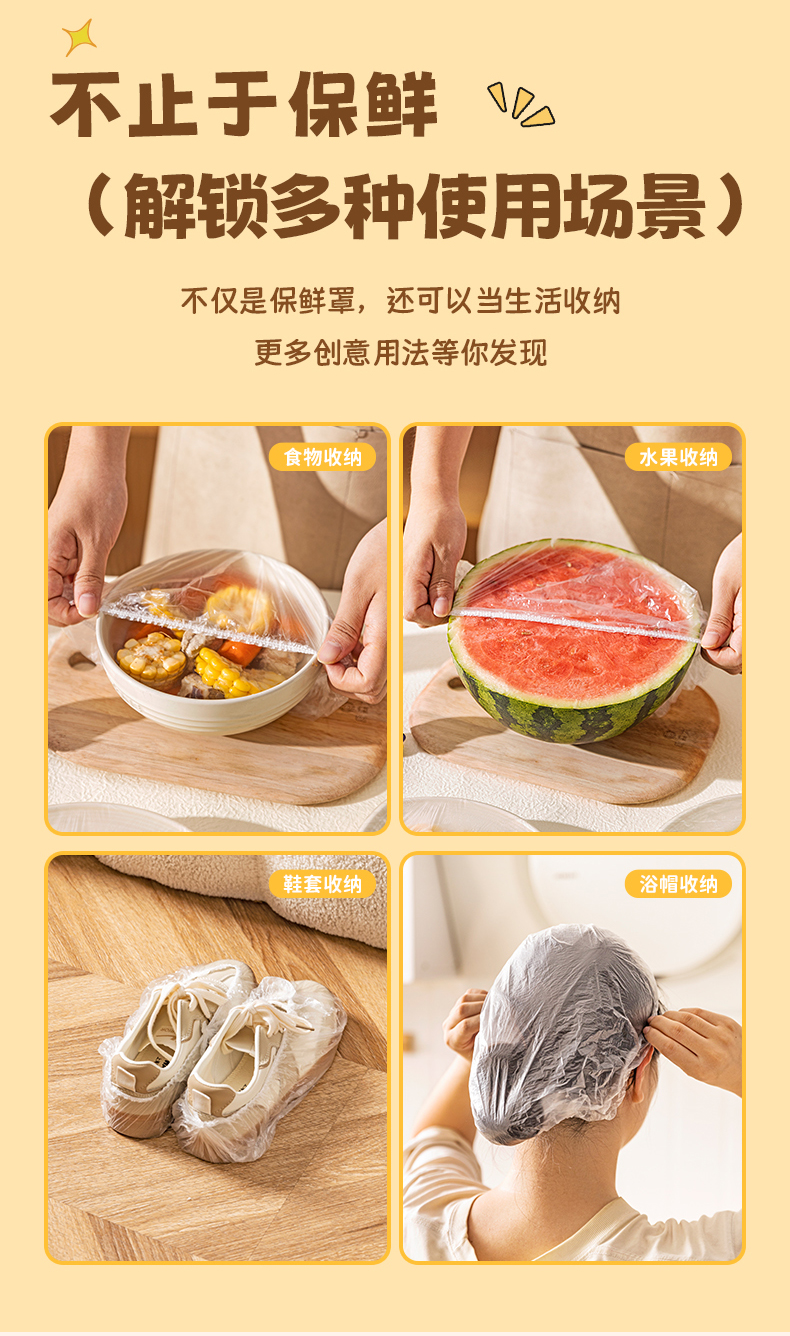 不止于保鲜

（解锁多种使用场景）

不仅是保鲜罩，还可以当生活收纳

更多创意用法等你发现

食物收纳

水果收纳

鞋套收纳

浴帽收纳