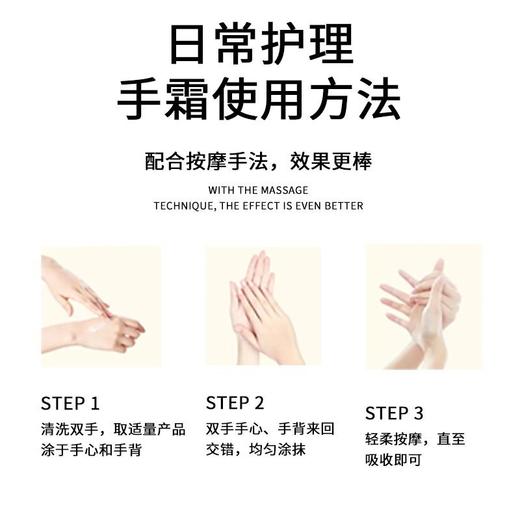 日常护理
手霜使用方法

配合按摩手法，效果更棒

WITH THE MASSAGE
TECHNIQUE, THE EFFECT IS EVEN BETTER

STEP 1
清洗双手，取适量产品涂于手心和手背

STEP 2
双手手心、手背来回交错，均匀涂抹

STEP 3
轻柔按摩，直至吸收即可