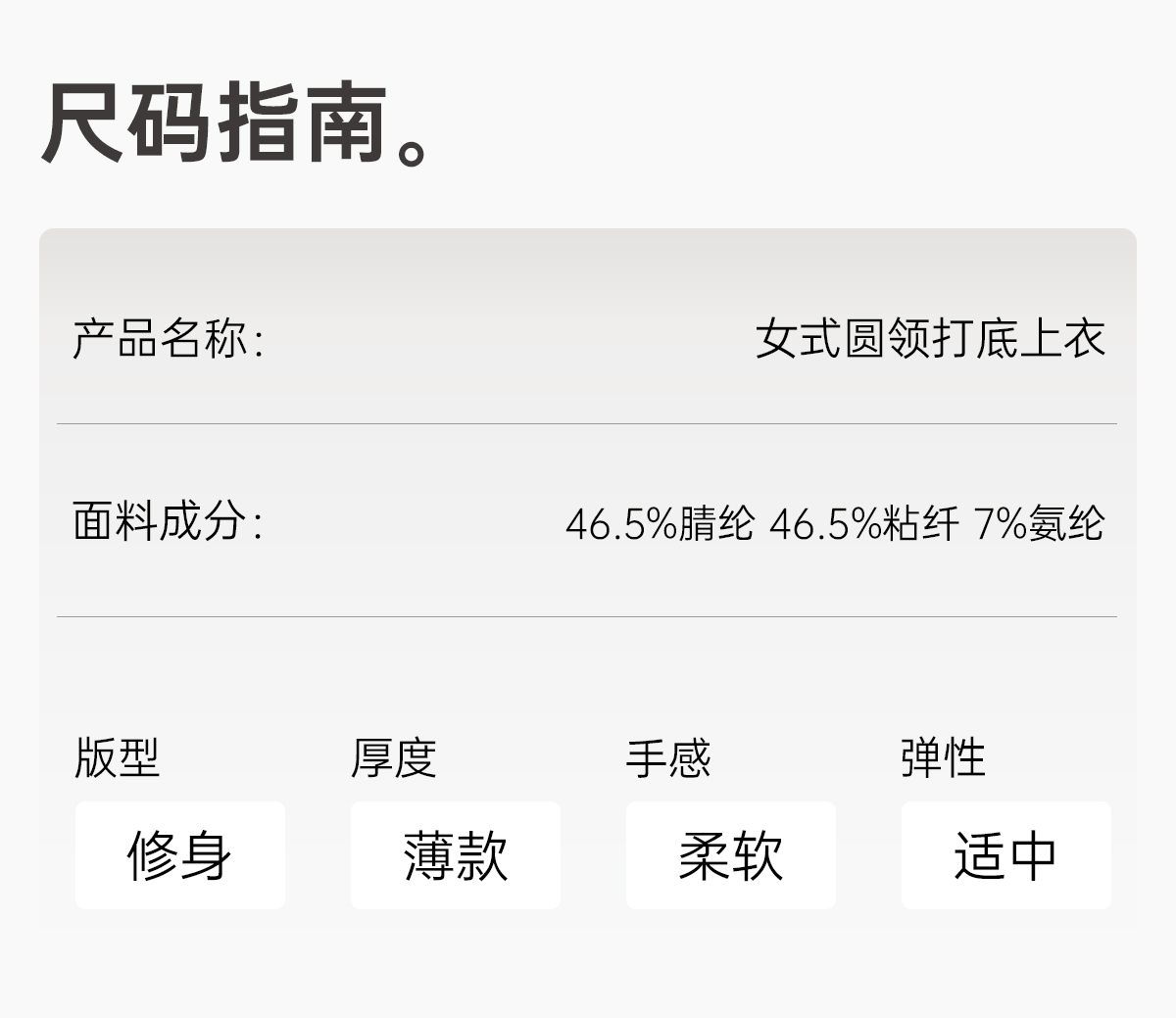 尺码指南。

产品名称: 女式圆领打底上衣

面料成分: 46.5%腈纶 46.5%粘纤 7%氨纶

版型
修身

厚度
薄款

手感
柔软

弹性
适中