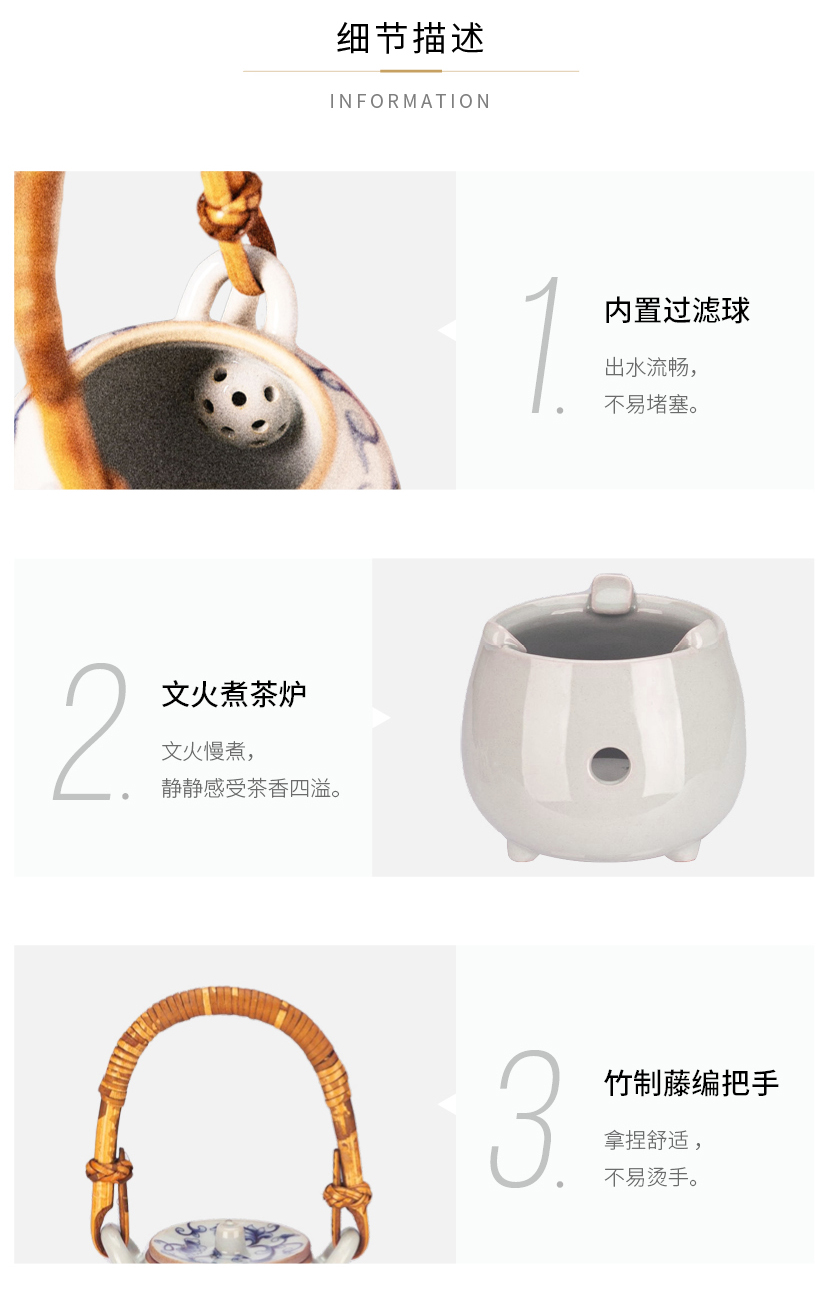 细节描述

INFORMATION

1.

内置过滤球

出水流畅，
不易堵塞。

2.

文火煮茶炉

文火慢煮，
静静感受茶香四溢。

3.

竹制藤编把手

拿捏舒适，
不易烫手。