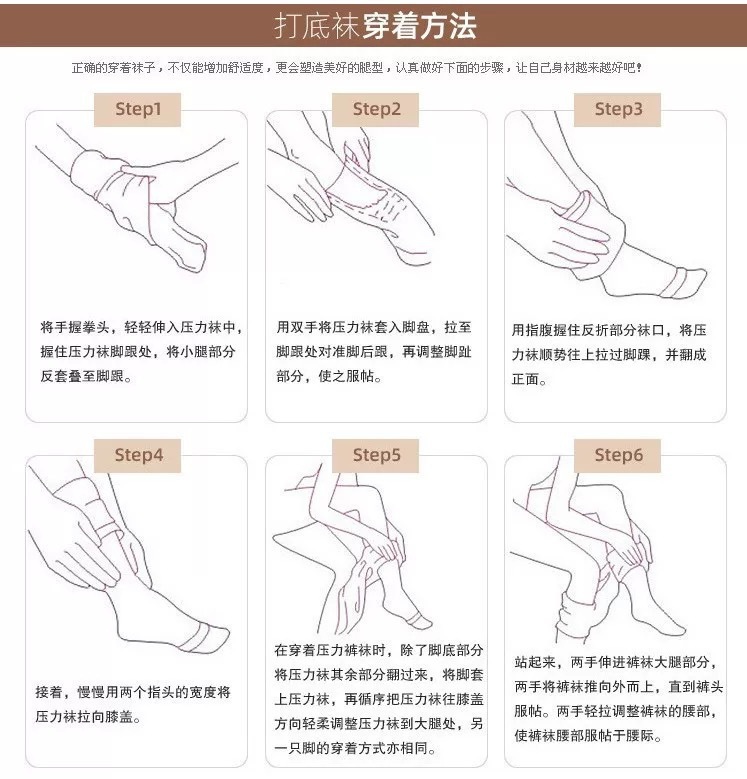 打底袜穿着方法

正确的穿着袜子，不仅能增加舒适度，更会塑造美好的腿型，认真做好下面的步骤，让自己身材越来越好吧！

Step1

将手握拳头，轻轻伸入压力袜中，握住压力袜脚跟处，将小腿部分反套叠至脚跟。

Step2

用双手将压力袜套入脚盘，拉至脚跟处对准脚后跟，再调整脚趾部分，使之服帖。

Step3

用指腹握住反折部分袜口，将压力袜顺势往上拉过脚踝，并翻成正面。

Step4

接着，慢慢用两个指头的宽度将压力袜拉向膝盖。

Step5

在穿着压力裤袜时，除了脚底部分将压力袜其余部分翻过来，将脚套上压力袜，再循序把压力袜往膝盖方向轻柔调整压力袜到大腿处，另一只脚的穿着方式亦相同。

Step6

站起来，两手伸进裤袜大腿部分，两手将裤袜推向外而上，直到裤头服帖。两手轻拉调整裤袜的腰部，使裤袜腰部服帖于腰际。