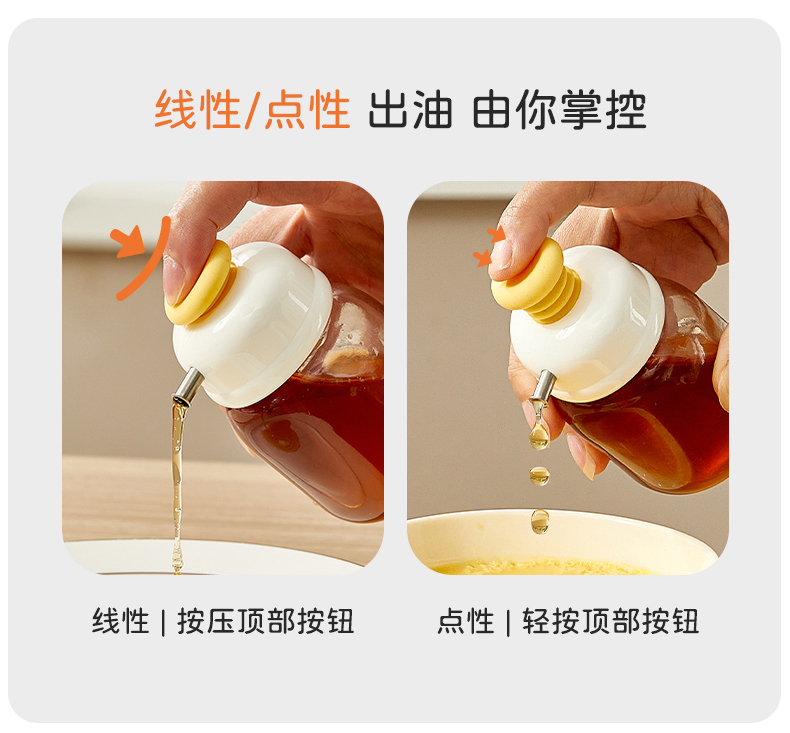 线性/点性 出油 由你掌控

线性 | 按压顶部按钮

点性 | 轻按顶部按钮