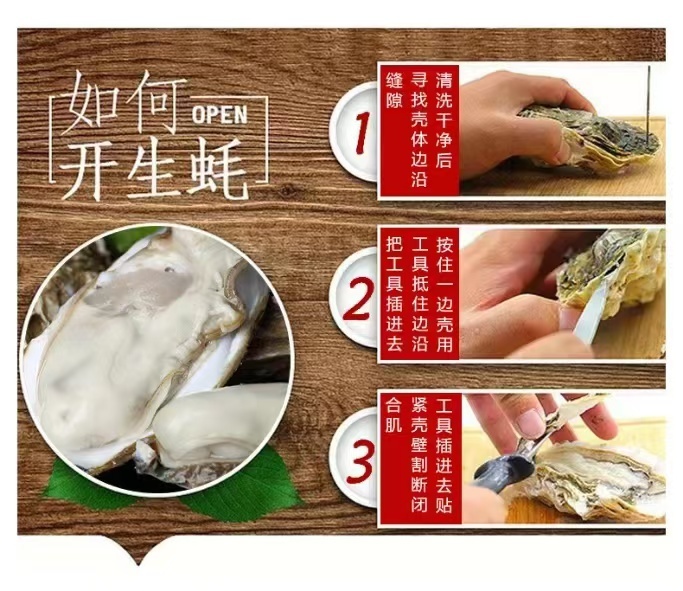 如何 OPEN
开生蚝

1
清洗干净后寻找壳体边沿缝隙

2
按住一边壳用工具抵住边沿把工具插进去

3
工具插进去贴紧壳壁割断闭合肌