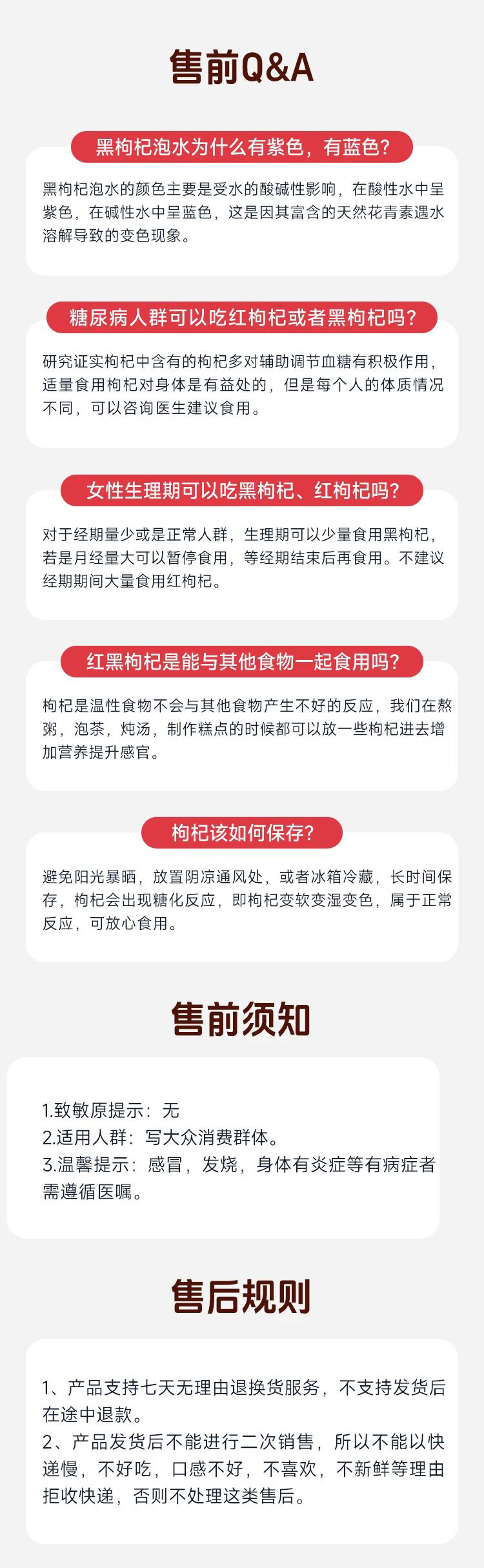 售前Q&A

黑枸杞泡水为什么有紫色，有蓝色？

黑枸杞泡水的颜色主要是受水的酸碱性影响，在酸性水中呈紫色，在碱性水中呈蓝色，这是因其富含的天然花青素遇水溶解导致的变色现象。

糖尿病人群可以吃红枸杞或者黑枸杞吗？

研究证实枸杞中含有的枸杞多对辅助调节血糖有积极作用，适量食用枸杞对身体是有益处的，但是每个人的体质情况不同，可以咨询医生建议食用。

女性生理期可以吃黑枸杞、红枸杞吗？

对于经期量少或是正常人群，生理期可以少量食用黑枸杞，若是月经量大可以暂停食用，等经期结束后再食用。不建议经期期间大量食用红枸杞。

红黑枸杞是能与其他食物一起食用吗？

枸杞是温性食物不会与其他食物产生不好的反应，我们在熬粥，泡茶，炖汤，制作糕点的时候都可以放一些枸杞进去增加营养提升感官。

枸杞该如何保存？

避免阳光暴晒，放置阴凉通风处，或者冰箱冷藏，长时间保存，枸杞会出现糖化反应，即枸杞变软变湿变色，属于正常反应，可放心食用。

售前须知

1.致敏原提示：无
2.适用人群：写大众消费群体。
3.温馨提示：感冒，发烧，身体有炎症等有病症者需遵循医嘱。

售后规则

1、产品支持七天无理由退换货服务，不支持发货后在途中退款。
2、产品发货后不能进行二次销售，所以不能以快递慢，不好吃，口感不好，不喜欢，不新鲜等理由拒收快递，否则不处理这类售后。