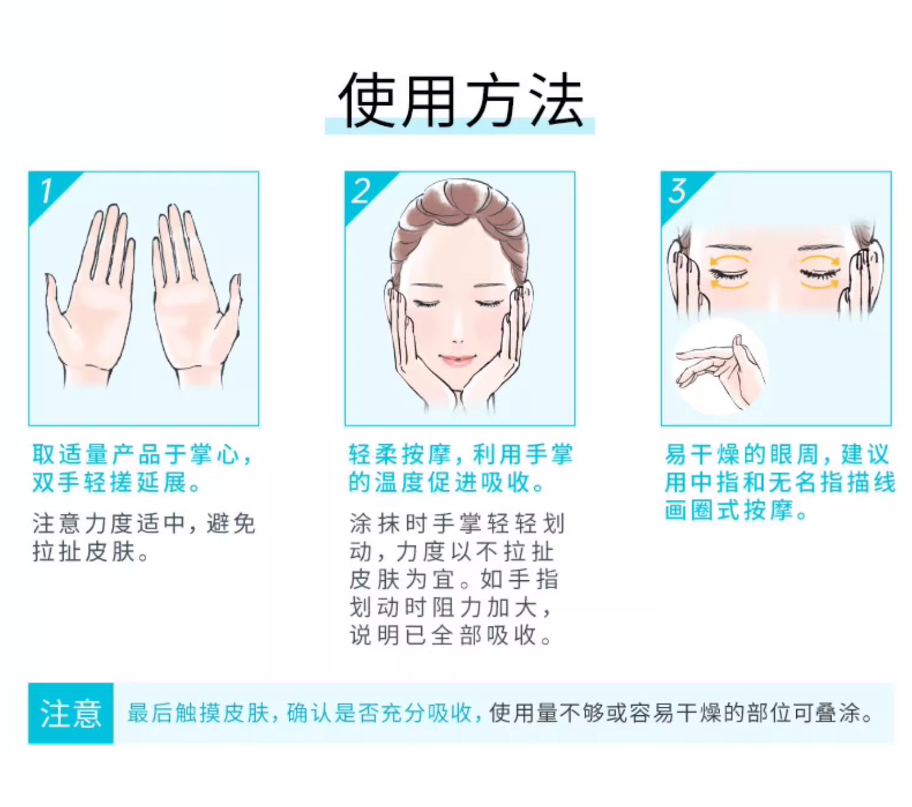 使用方法

1

取适量产品于掌心，双手轻搓延展。

注意力度适中，避免拉扯皮肤。

2

轻柔按摩，利用手掌的温度促进吸收。

涂抹时手掌轻轻划动，力度以不拉扯皮肤为宜。如手指划动时阻力加大，说明已全部吸收。

3

易干燥的眼周，建议用中指和无名指描线画圈式按摩。

注意 最后触摸皮肤，确认是否充分吸收，使用量不够或容易干燥的部位可叠涂。