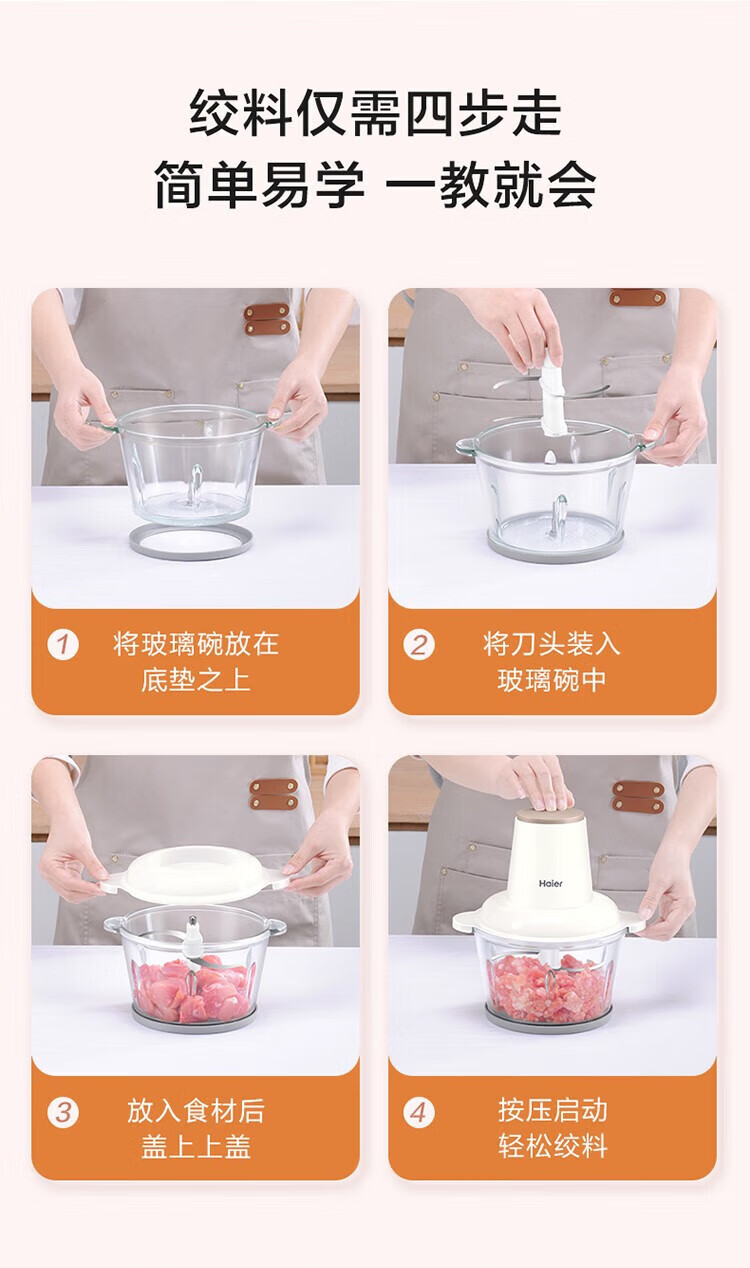 绞料仅需四步走
简单易学 一教就会

1 将玻璃碗放在底垫之上

2 将刀头装入玻璃碗中

3 放入食材后盖上上盖

Haier

4 按压启动轻松绞料