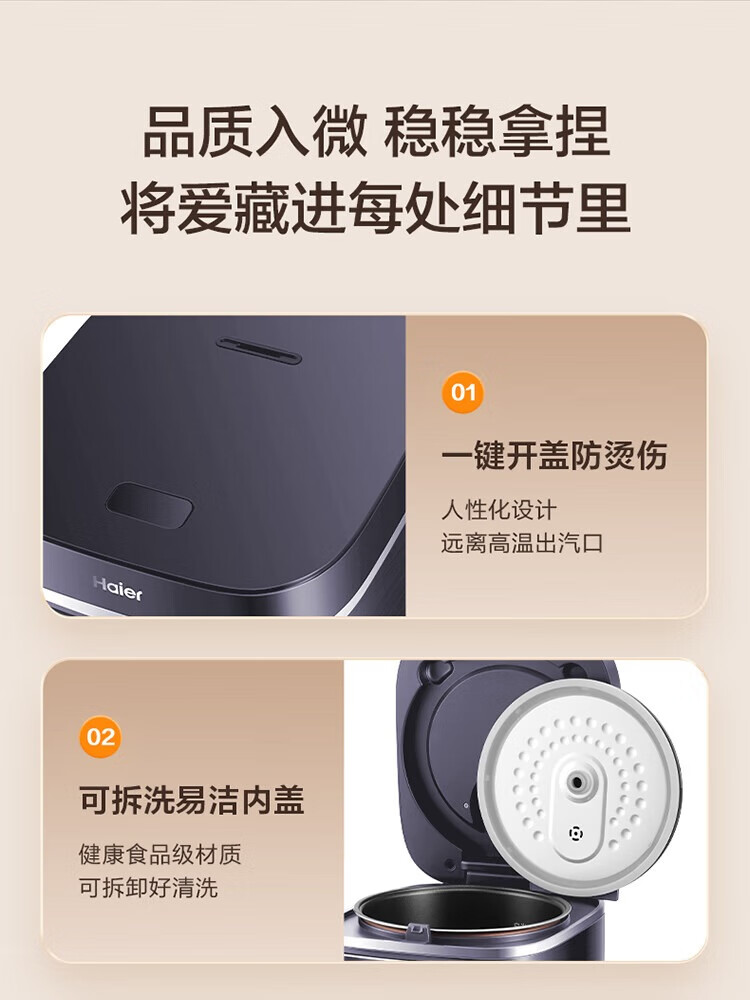 品质入微 稳稳拿捏
将爱藏进每处细节里

Haier

01

一键开盖防烫伤

人性化设计
远离高温出汽口

02

可拆洗易洁内盖

健康食品级材质
可拆卸好清洗