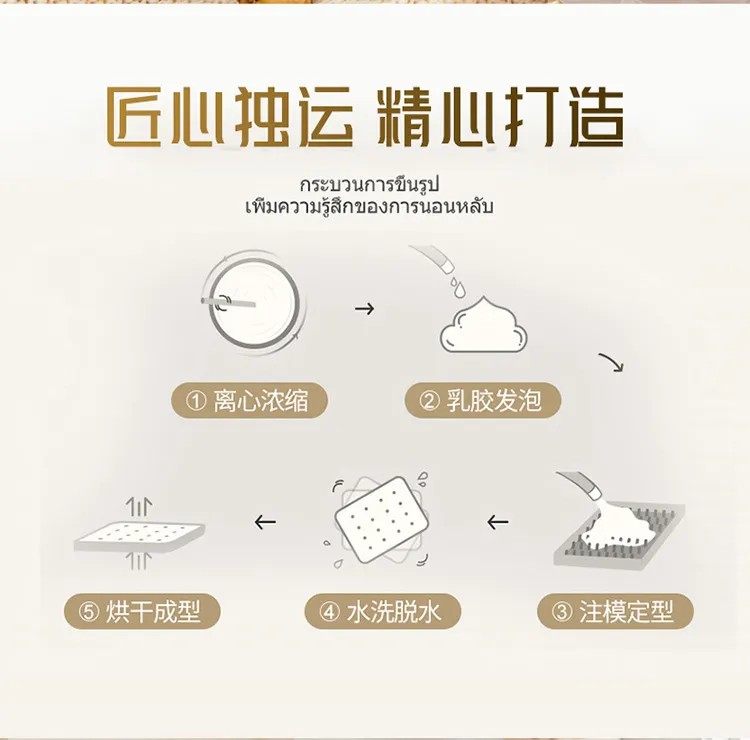 匠心独运 精心打造

กระบวนการขึ้นรูป
เพิ่มความรู้สึกของการนอนหลับ

① 离心浓缩

② 乳胶发泡

③ 注模定型

④ 水洗脱水

⑤ 烘干成型