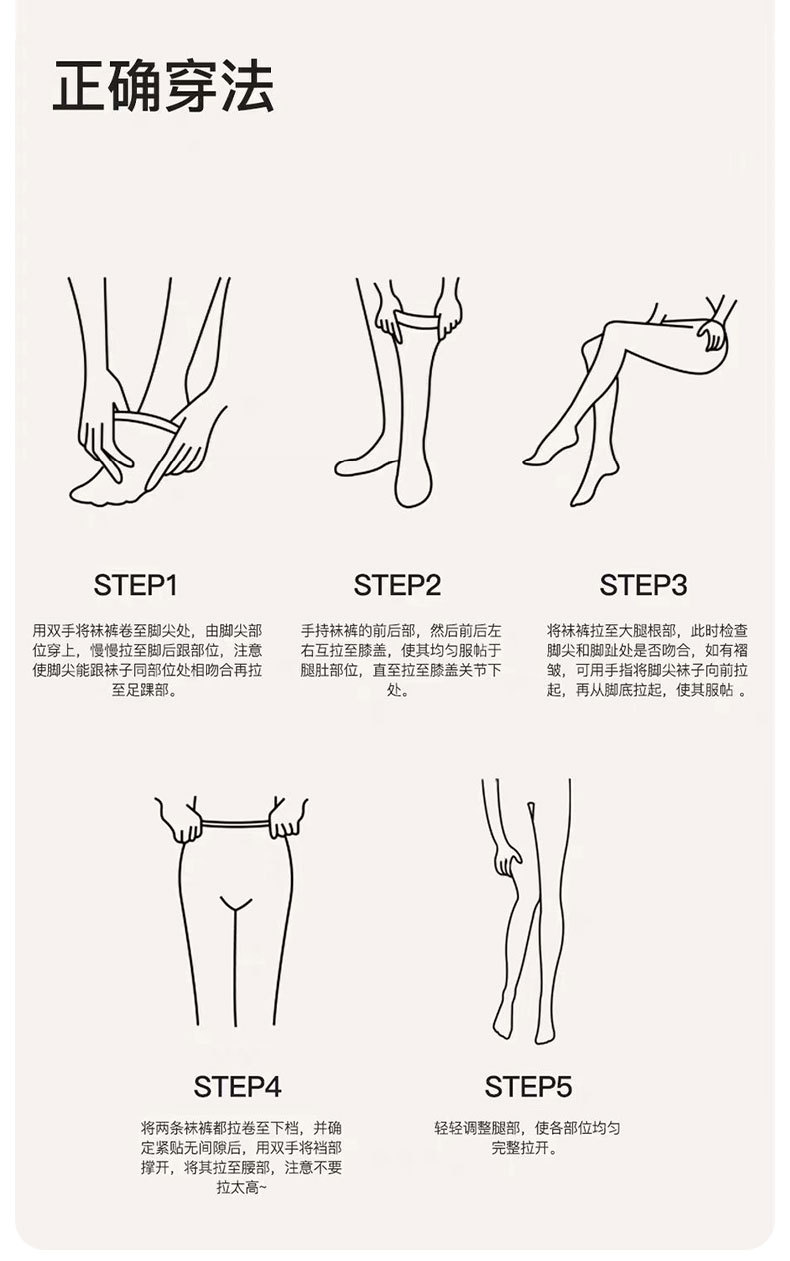 正确穿法

STEP1

用双手将袜裤卷至脚尖处，由脚尖部位穿上，慢慢拉至脚后跟部位，注意使脚尖能跟袜子同部位处相吻合再拉至足踝部。

STEP2

手持袜裤的前后部，然后前后左右互拉至膝盖，使其均匀服帖于腿肚部位，直至拉至膝盖关节下处。

STEP3

将袜裤拉至大腿根部，此时检查脚尖和脚趾处是否吻合，如有褶皱，可用手指将脚尖袜子向前拉起，再从脚底拉起，使其服帖 。

STEP4

将两条袜裤都拉卷至下档，并确定紧贴无间隙后，用双手将裆部撑开，将其拉至腰部，注意不要拉太高~

STEP5

轻轻调整腿部，使各部位均匀完整拉开。