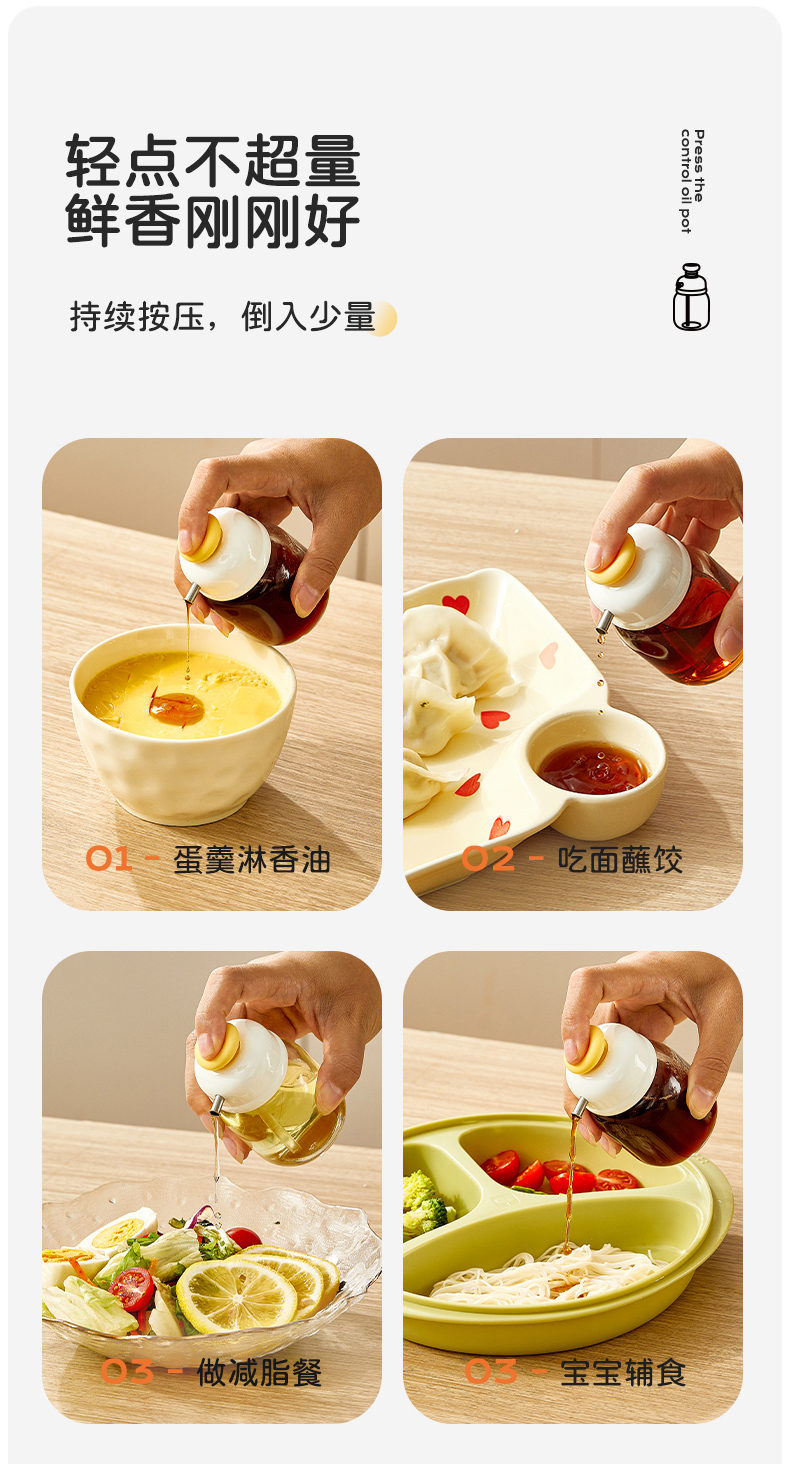 轻点不超量
鲜香刚刚好

持续按压，倒入少量

Press the control oil pot

01 - 蛋羹淋香油

02 - 吃面蘸饺

03 - 做减脂餐

03 - 宝宝辅食