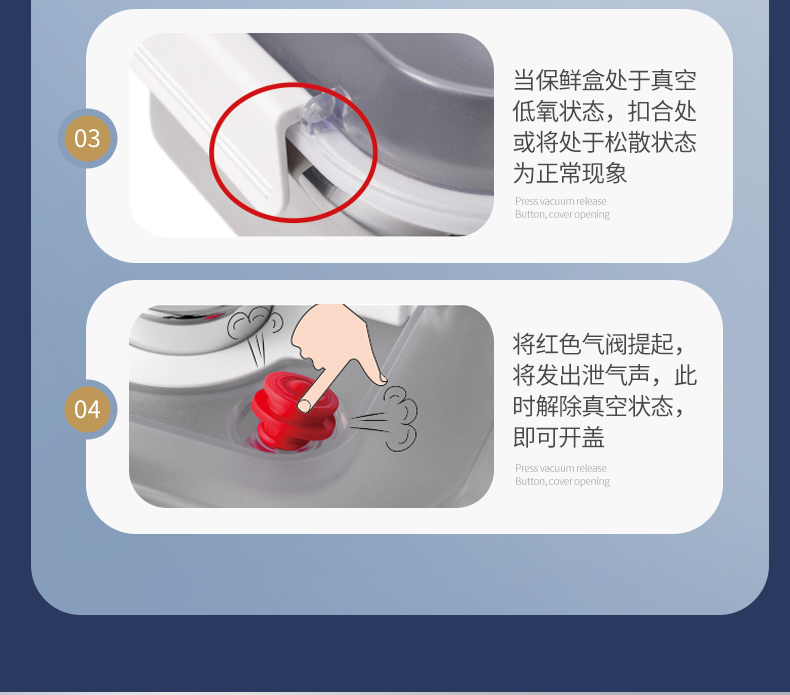 03

当保鲜盒处于真空低氧状态，扣合处或将处于松散状态为正常现象

Press vacuum release Button, cover opening

04

将红色气阀提起，将发出泄气声，此时解除真空状态，即可开盖

Press vacuum release Button, cover opening