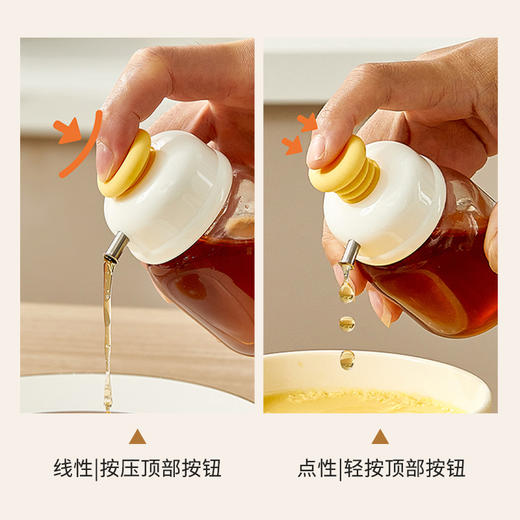 线性|按压顶部按钮

点性|轻按顶部按钮