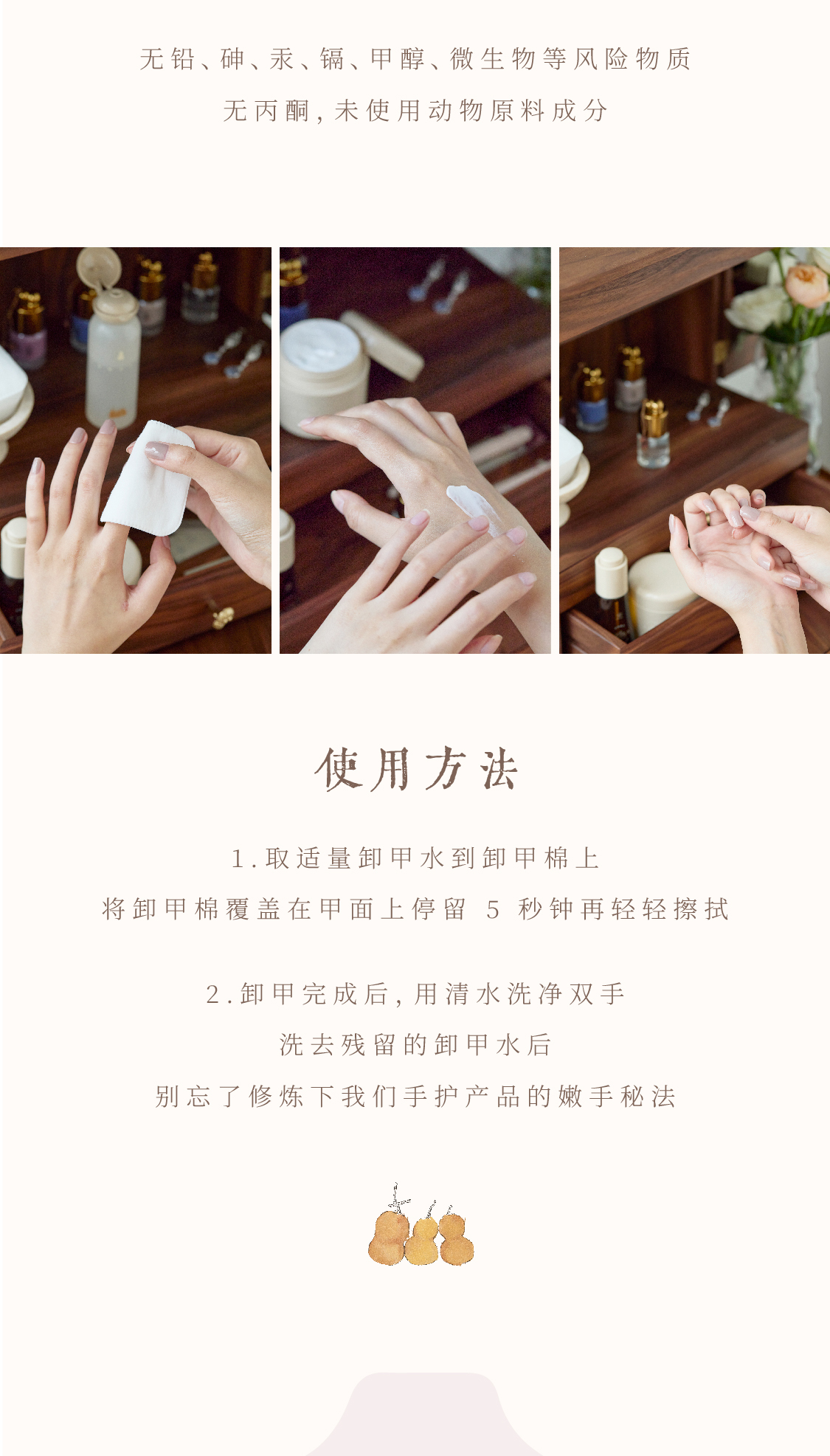 无铅、砷、汞、镉、甲醇、微生物等风险物质
无丙酮，未使用动物原料成分

使用方法

1.取适量卸甲水到卸甲棉上
将卸甲棉覆盖在甲面上停留 5 秒钟再轻轻擦拭

2.卸甲完成后，用清水洗净双手
洗去残留的卸甲水后
别忘了修炼下我们手护产品的嫩手秘法