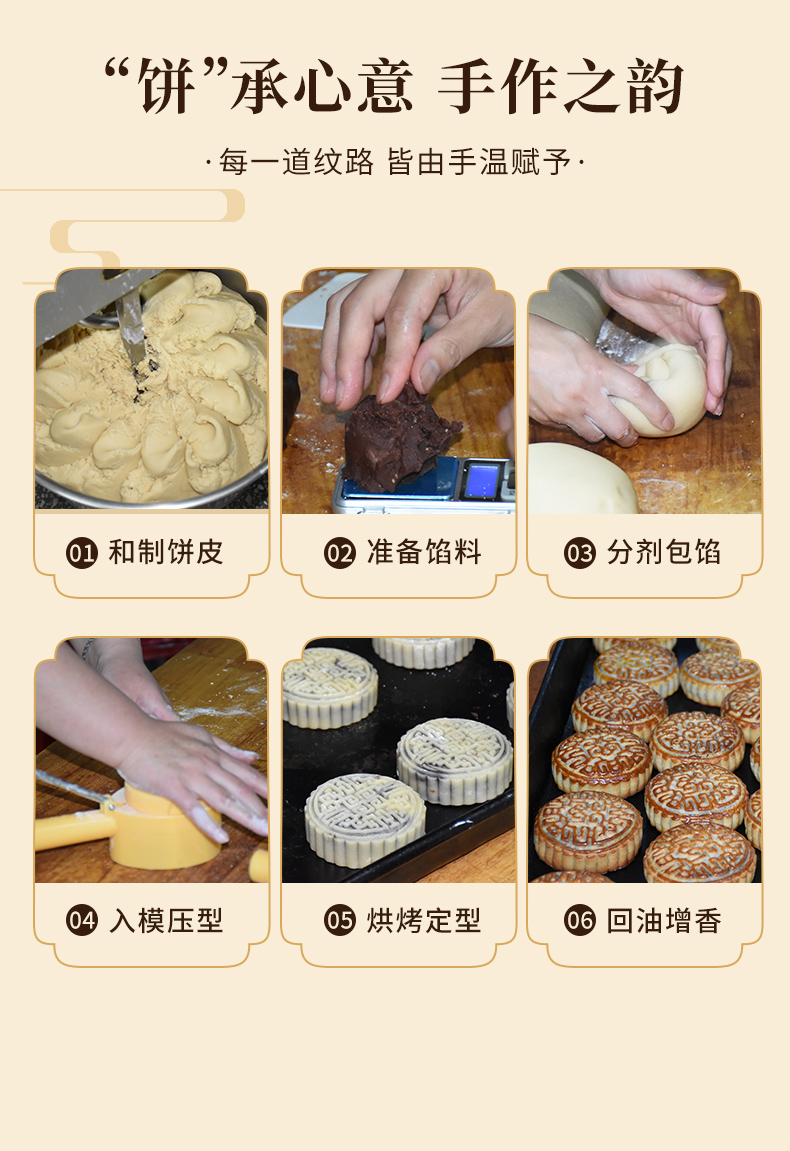 “饼”承心意 手作之韵

·每一道纹路 皆由手温赋予·

01 和制饼皮

02 准备馅料

03 分剂包馅

04 入模压型

05 烘烤定型

06 回油增香