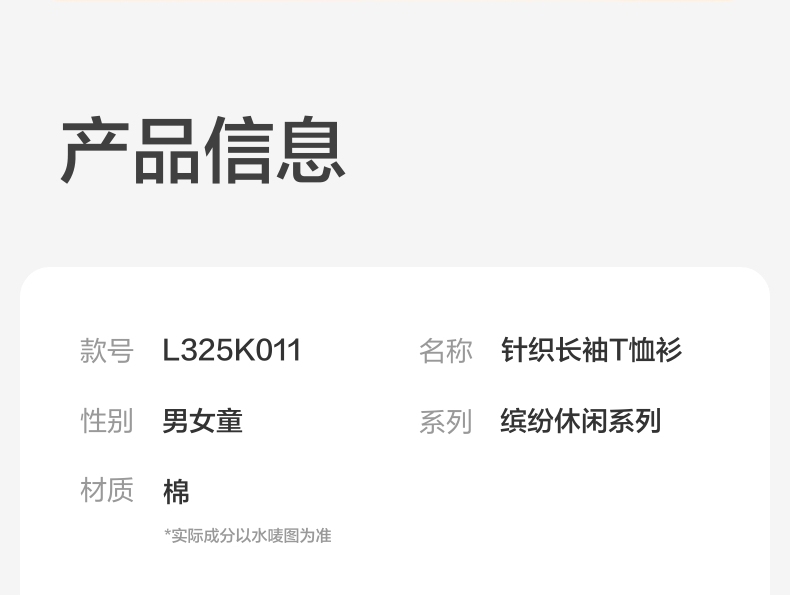 产品信息

款号 L325K011
名称 针织长袖T恤衫
性别 男女童
系列 缤纷休闲系列
材质 棉
*实际成分以水唛图为准