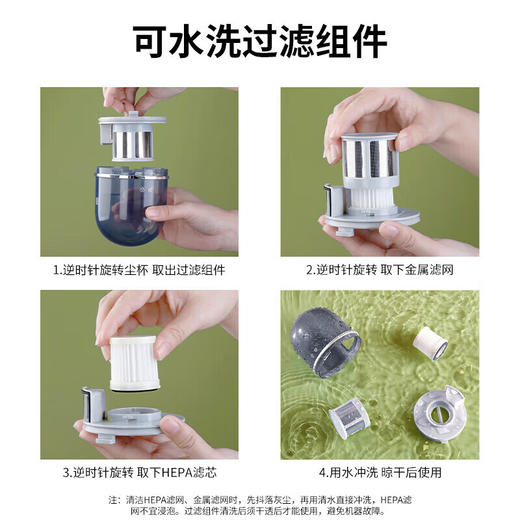 可水洗过滤组件

1.逆时针旋转尘杯 取出过滤组件

2.逆时针旋转 取下金属滤网

3.逆时针旋转 取下HEPA滤芯

4.用水冲洗 晾干后使用

注：清洁HEPA滤网、金属滤网时，先抖落灰尘，再用清水直接冲洗，HEPA滤网不宜浸泡。过滤组件清洗后须干透后才能使用，避免机器故障。