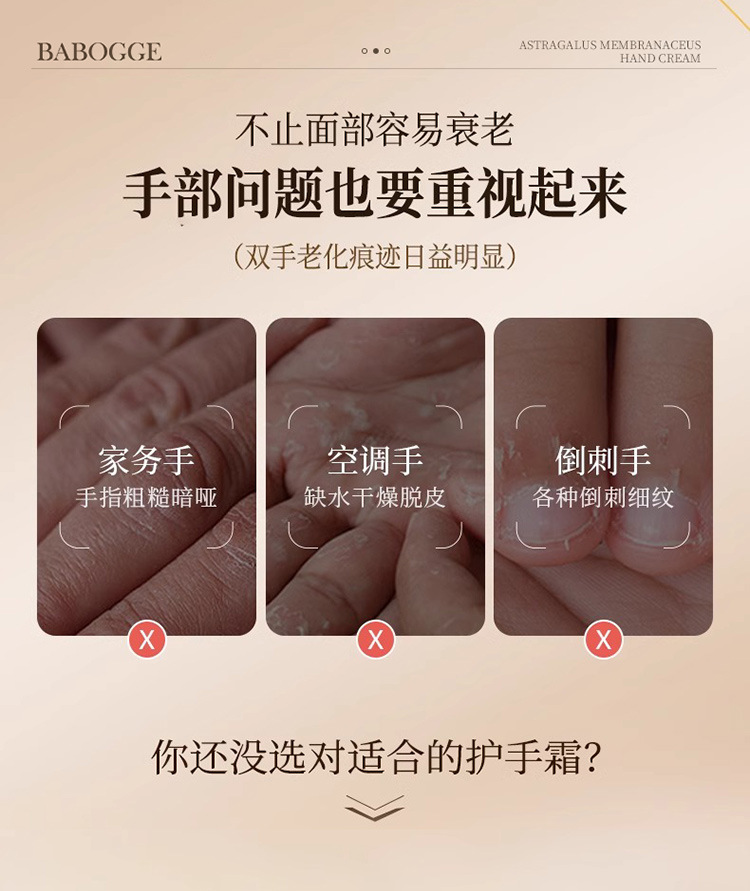 BABOGGE

ASTRAGALUS MEMBRANACEUS HAND CREAM

不止面部容易衰老

手部问题也要重视起来

（双手老化痕迹日益明显）

家务手
手指粗糙暗哑

X

空调手
缺水干燥脱皮

X

倒刺手
各种倒刺细纹

X

你还没选对适合的护手霜？