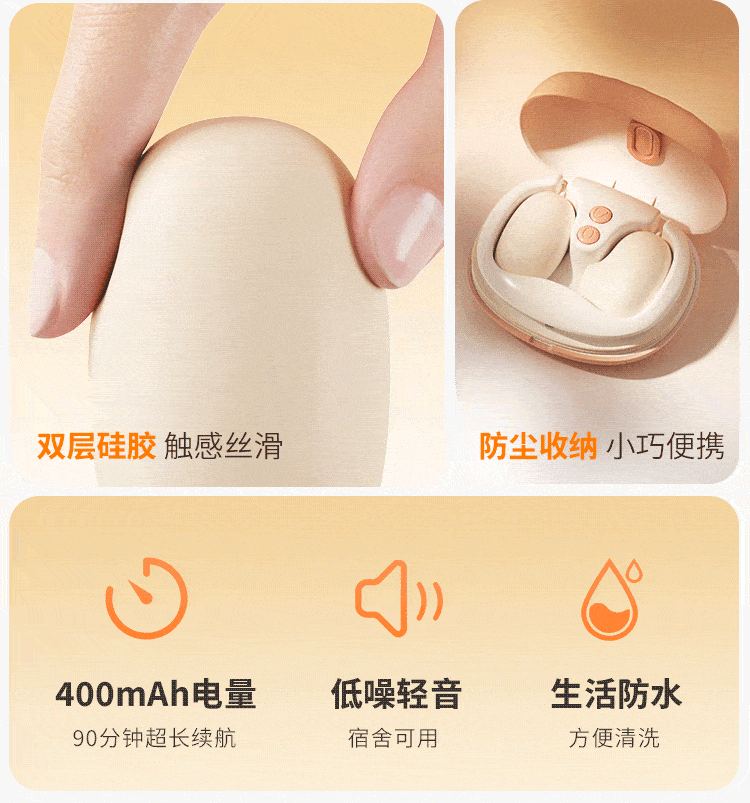 双层硅胶 触感丝滑

防尘收纳 小巧便携

400mAh电量
90分钟超长续航

低噪轻音
宿舍可用

生活防水
方便清洗