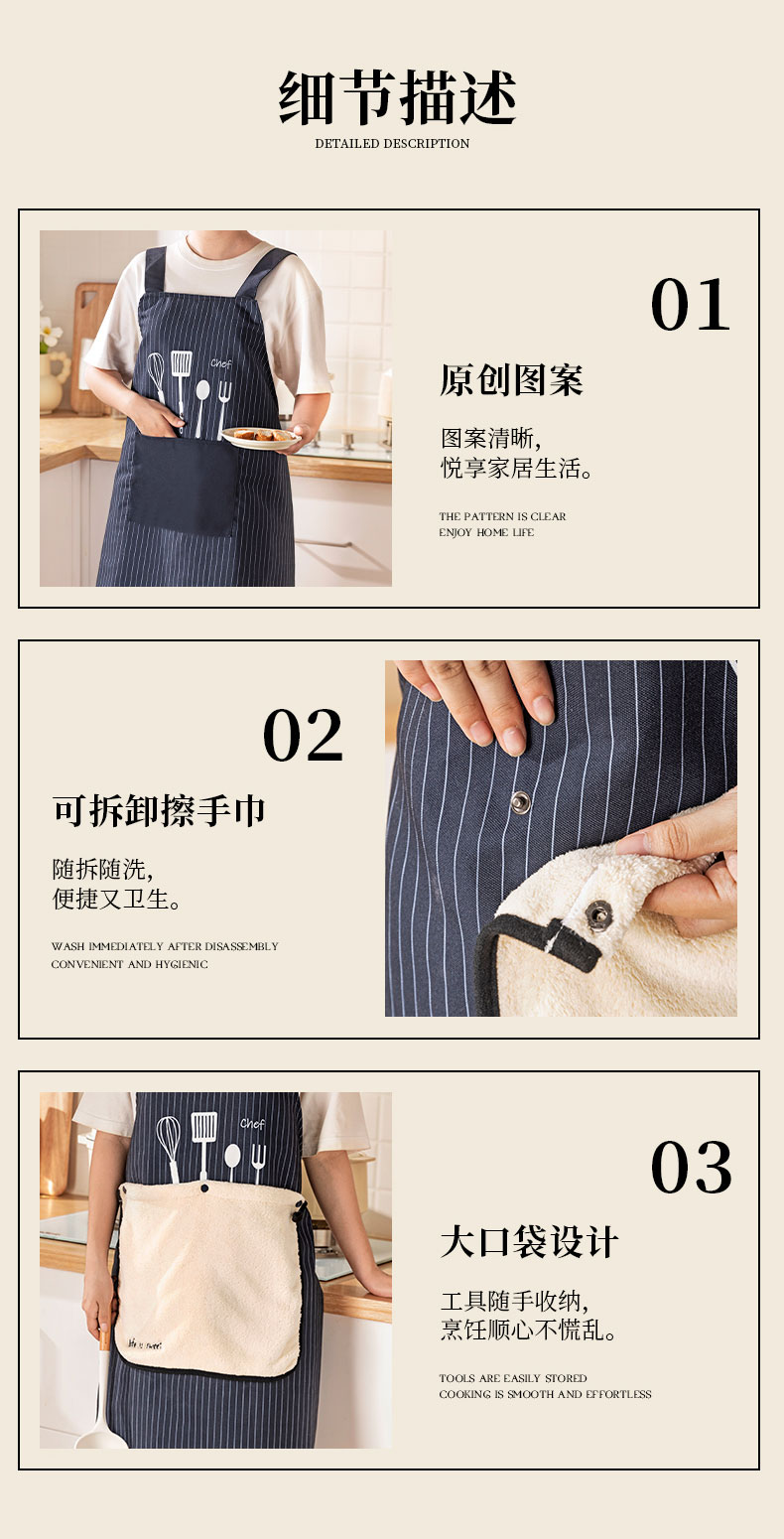 细节描述
DETAILED DESCRIPTION

Chef

01
原创图案
图案清晰，
悦享家居生活。

THE PATTERN IS CLEAR
ENJOY HOME LIFE

02
可拆卸擦手巾
随拆随洗，
便捷又卫生。

WASH IMMEDIATELY AFTER DISASSEMBLY
CONVENIENT AND HYGIENIC

Chef
life is sweet

03
大口袋设计
工具随手收纳，
烹饪顺心不慌乱。

TOOLS ARE EASILY STORED
COOKING IS SMOOTH AND EFFORTLESS