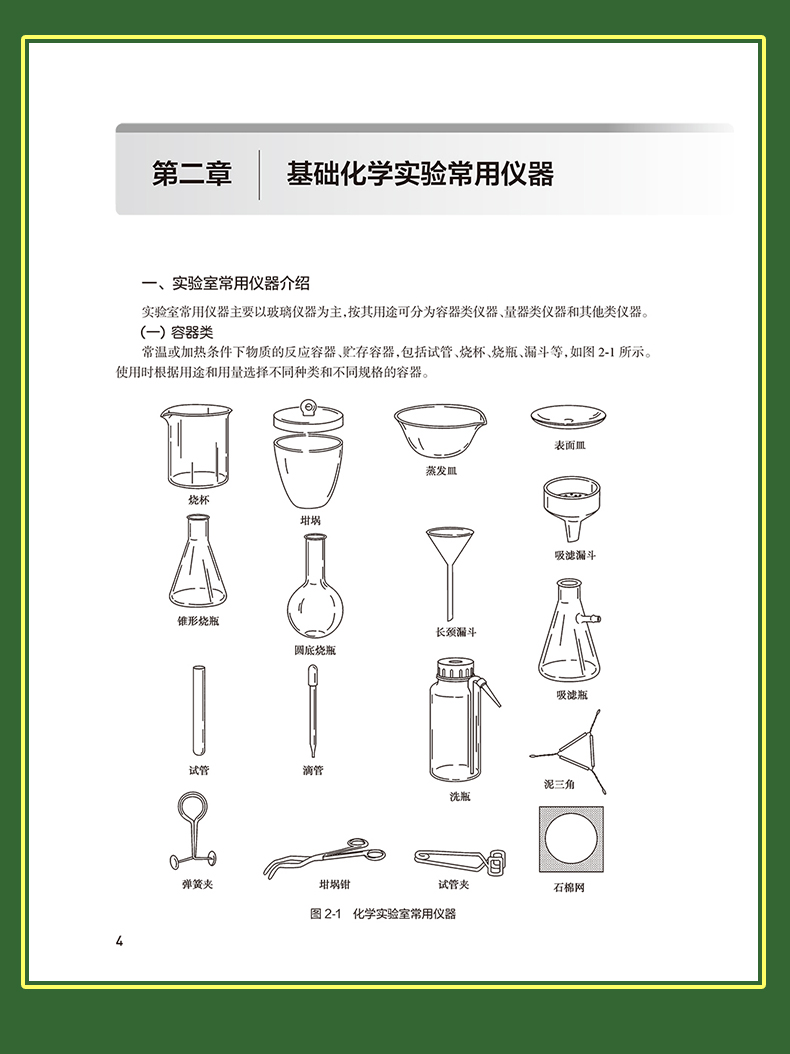 第二章　基础化学实验常用仪器

一、实验室常用仪器介绍

实验室常用仪器主要以玻璃仪器为主，按其用途可分为容器类仪器、量器类仪器和其他类仪器。

(一) 容器类

常温或加热条件下物质的反应容器、贮存容器，包括试管、烧杯、烧瓶、漏斗等，如图 2-1 所示。使用时根据用途和用量选择不同种类和不同规格的容器。

烧杯

坩埚

蒸发皿

表面皿

吸滤漏斗

锥形烧瓶

圆底烧瓶

长颈漏斗

吸滤瓶

试管

滴管

洗瓶

泥三角

弹簧夹

坩埚钳

试管夹

石棉网

图 2-1　化学实验室常用仪器

4