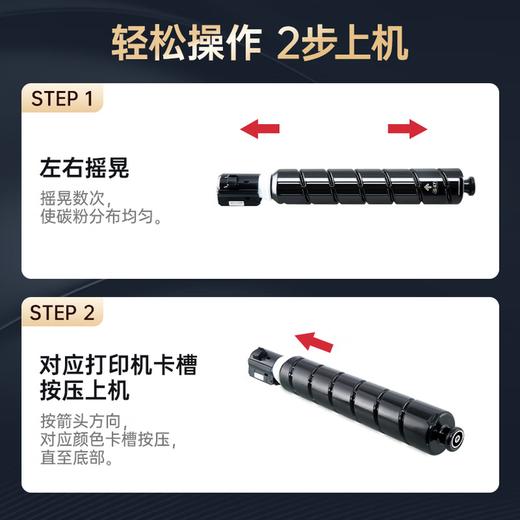 轻松操作 2步上机

STEP 1

左右摇晃

摇晃数次，
使碳粉分布均匀。

STEP 2

对应打印机卡槽
按压上机

按箭头方向，
对应颜色卡槽按压，
直至底部。