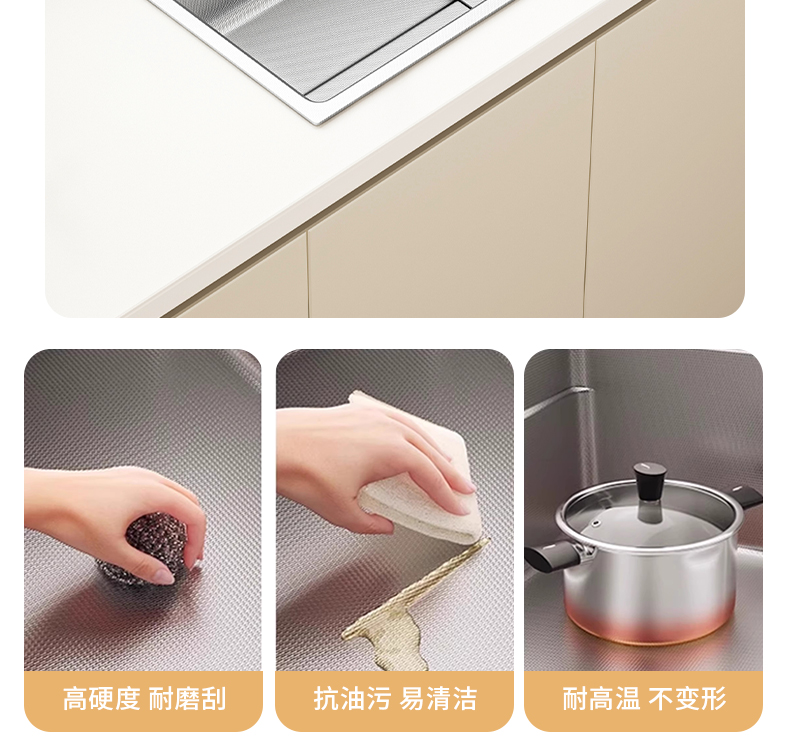 高硬度 耐磨刮

抗油污 易清洁

耐高温 不变形