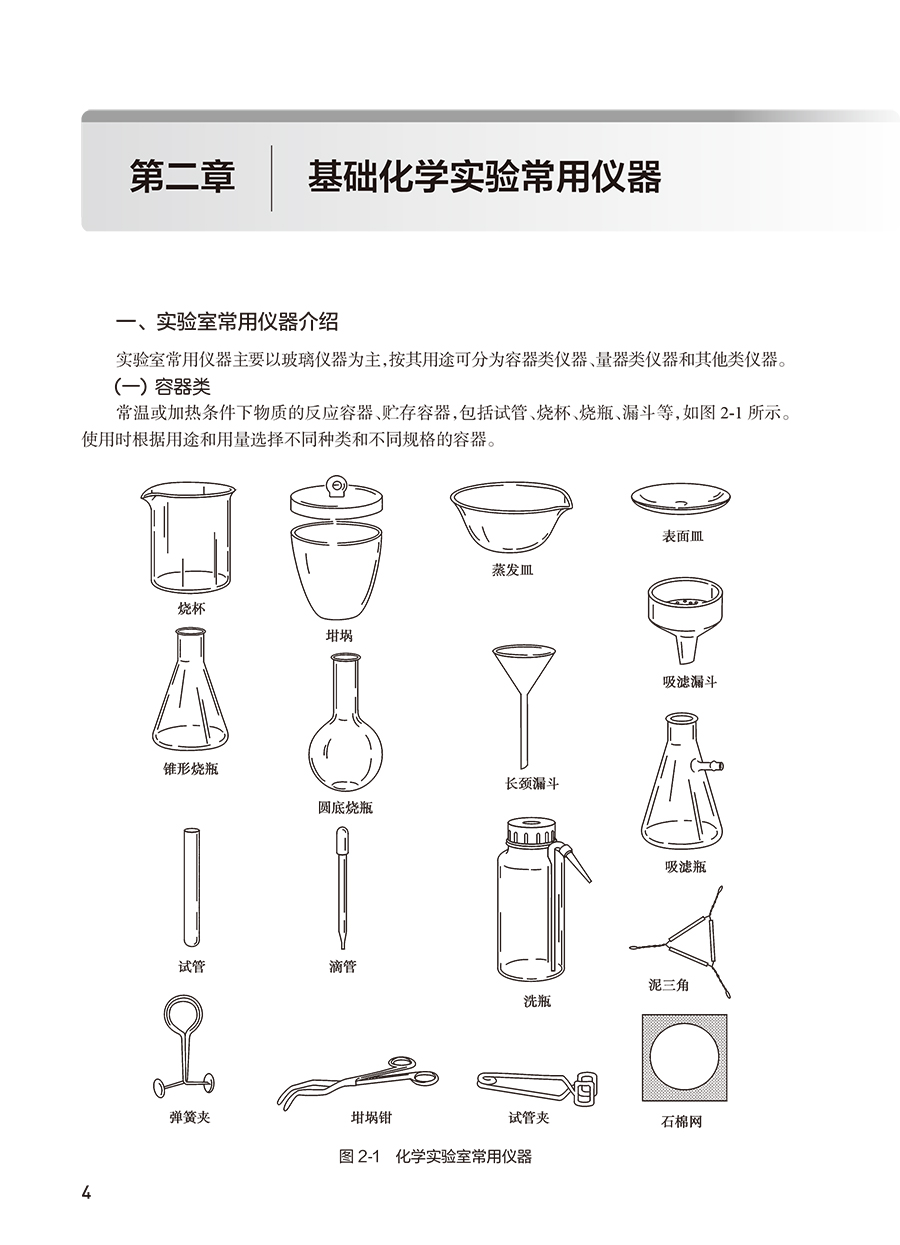 第二章　基础化学实验常用仪器

一、实验室常用仪器介绍

实验室常用仪器主要以玻璃仪器为主，按其用途可分为容器类仪器、量器类仪器和其他类仪器。

(一) 容器类

常温或加热条件下物质的反应容器、贮存容器，包括试管、烧杯、烧瓶、漏斗等，如图 2-1 所示。使用时根据用途和用量选择不同种类和不同规格的容器。

烧杯
坩埚
蒸发皿
表面皿
吸滤漏斗
锥形烧瓶
圆底烧瓶
长颈漏斗
吸滤瓶
试管
滴管
洗瓶
泥三角
弹簧夹
坩埚钳
试管夹
石棉网

图 2-1　化学实验室常用仪器

4