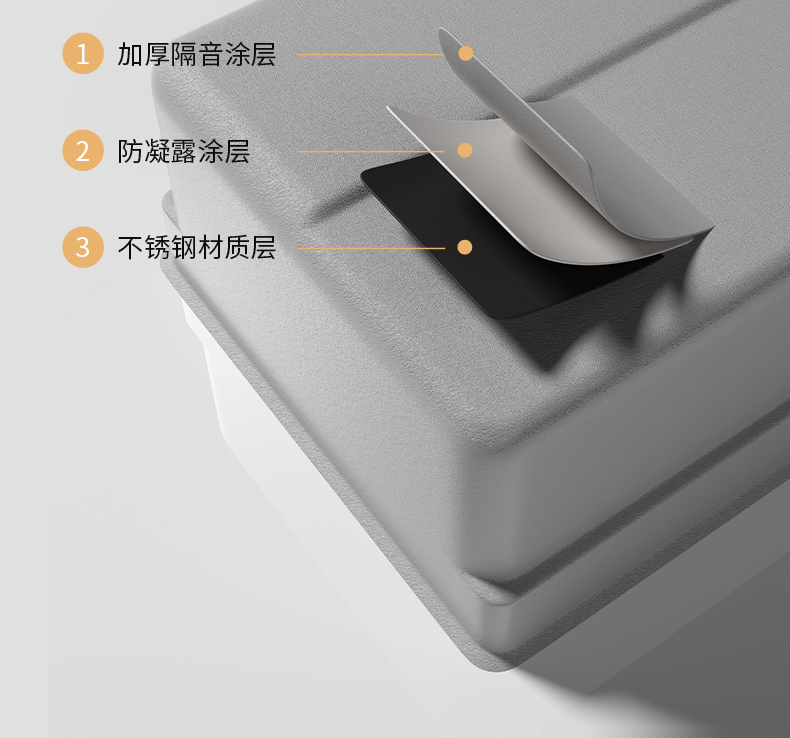 1 加厚隔音涂层

2 防凝露涂层

3 不锈钢材质层