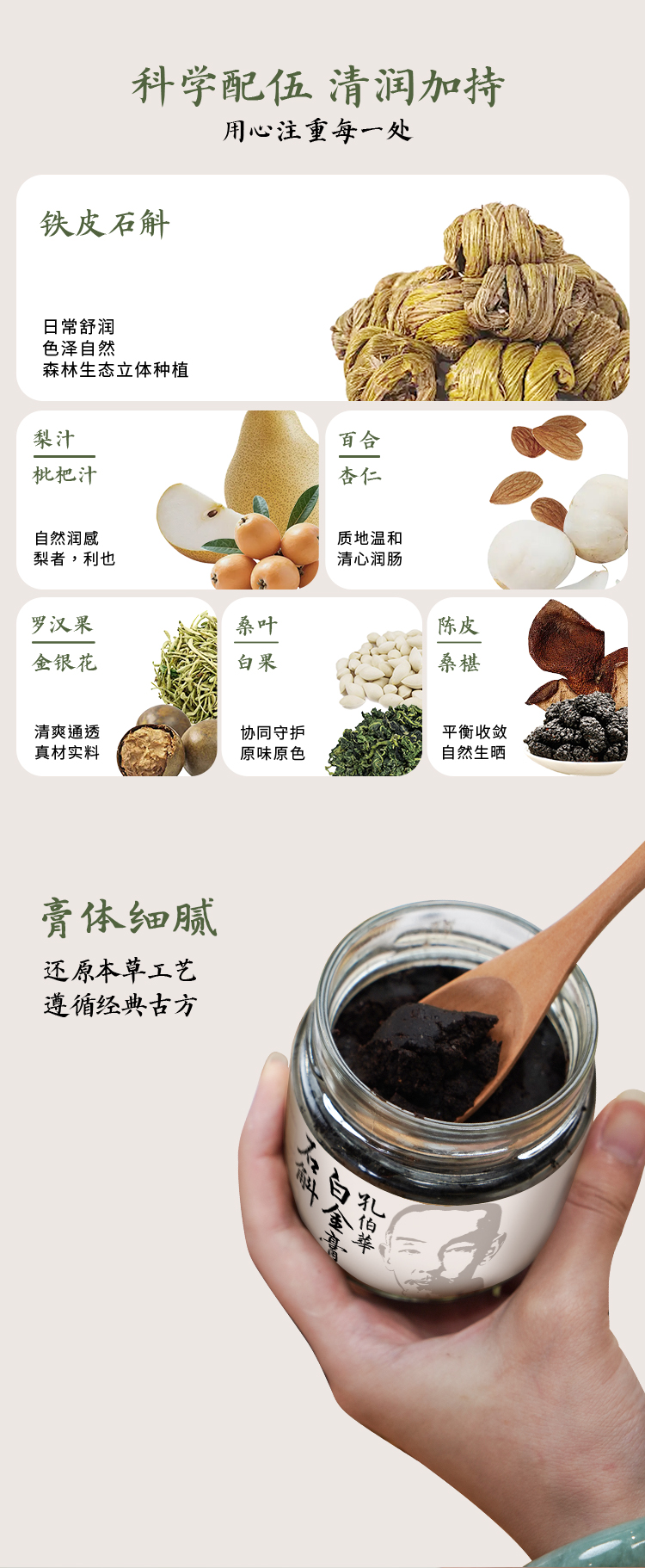 科学配伍 清润加持
用心注重每一处

铁皮石斛

日常舒润
色泽自然
森林生态立体种植

梨汁
枇杷汁

自然润感
梨者，利也

百合
杏仁

质地温和
清心润肠

罗汉果
金银花

清爽通透
真材实料

桑叶
白果

协同守护
原味原色

陈皮
桑椹

平衡收敛
自然生晒

膏体细腻
还原本草工艺
遵循经典古方

石斛白金膏
孔伯华