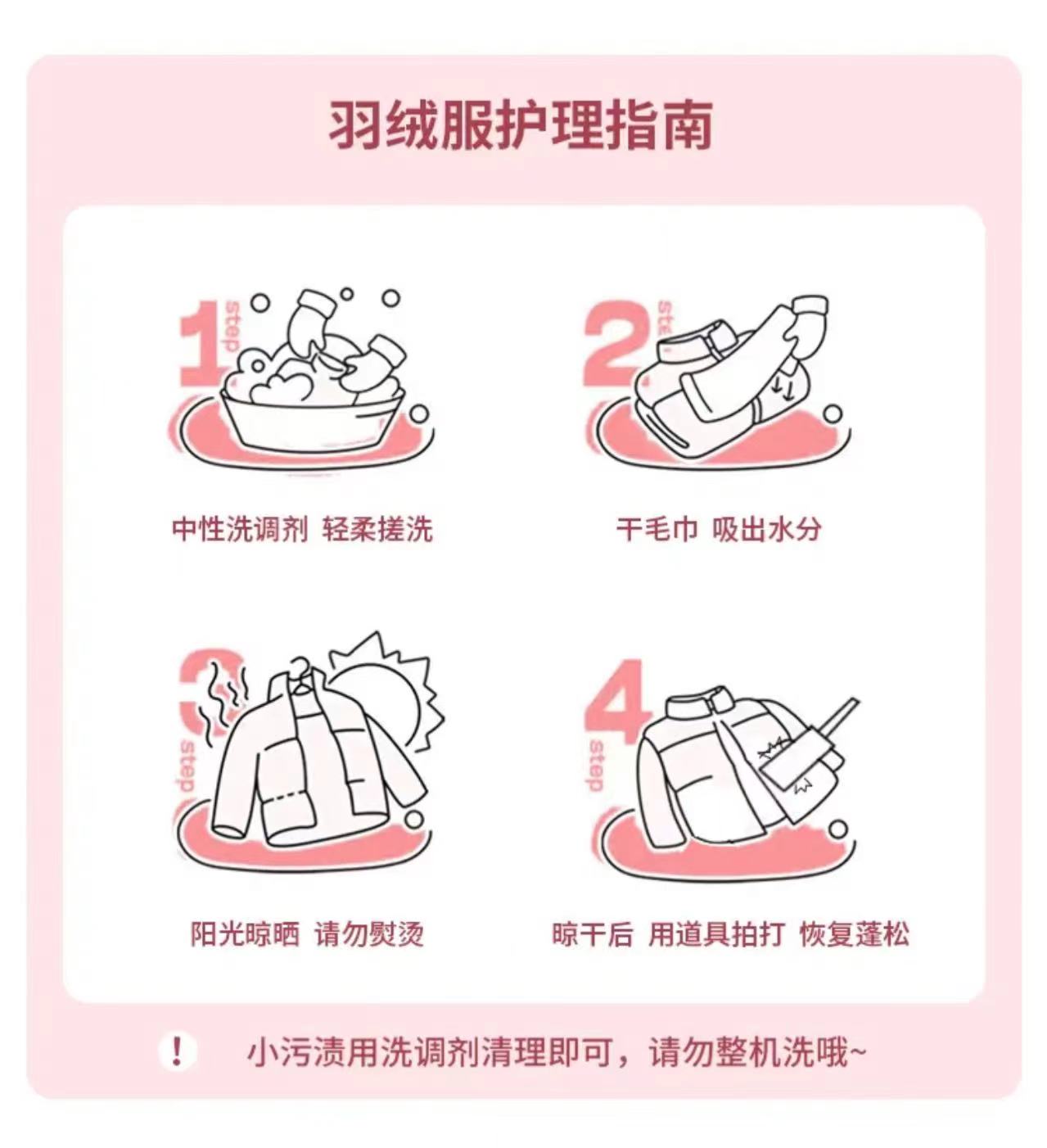 羽绒服护理指南

1 step

中性洗调剂 轻柔搓洗

2 step

干毛巾 吸出水分

3 step

阳光晾晒 请勿熨烫

4 step

晾干后 用道具拍打 恢复蓬松

!

小污渍用洗调剂清理即可，请勿整机洗哦~