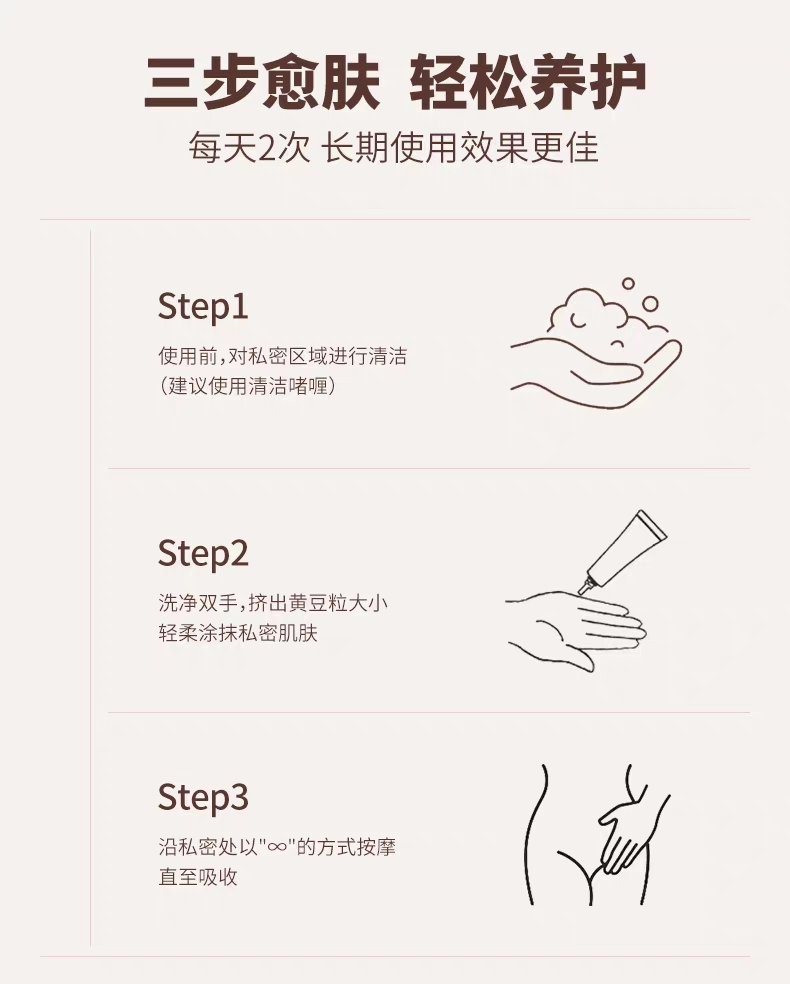 三步愈肤 轻松养护

每天2次 长期使用效果更佳

Step1

使用前，对私密区域进行清洁
（建议使用清洁啫喱）

Step2

洗净双手，挤出黄豆粒大小
轻柔涂抹私密肌肤

Step3

沿私密处以"∞"的方式按摩
直至吸收