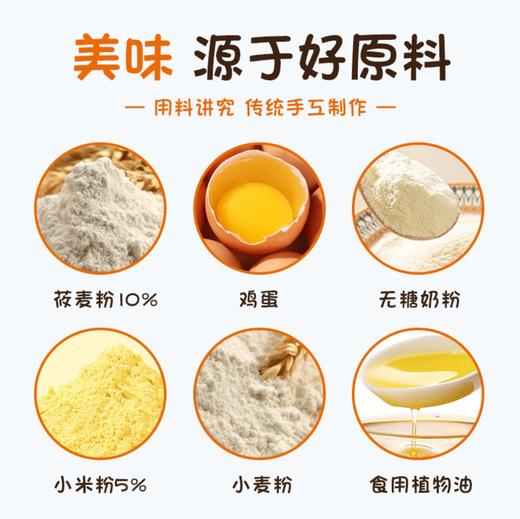 美味 源于好原料

— 用料讲究 传统手工制作 —

莜麦粉10%

鸡蛋

无糖奶粉

小米粉5%

小麦粉

食用植物油