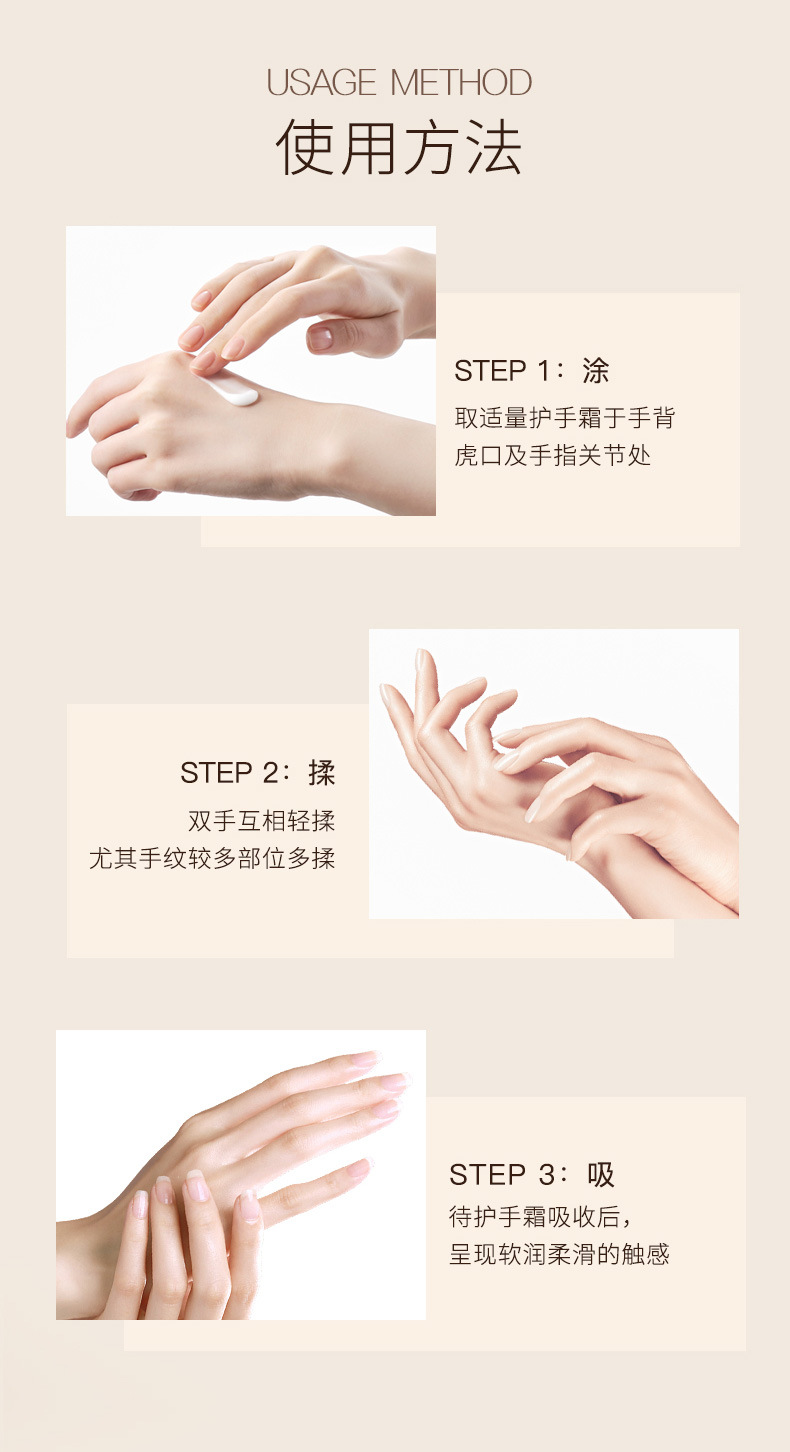 USAGE METHOD
使用方法

STEP 1：涂
取适量护手霜于手背
虎口及手指关节处

STEP 2：揉
双手互相轻揉
尤其手纹较多部位多揉

STEP 3：吸
待护手霜吸收后，
呈现软润柔滑的触感