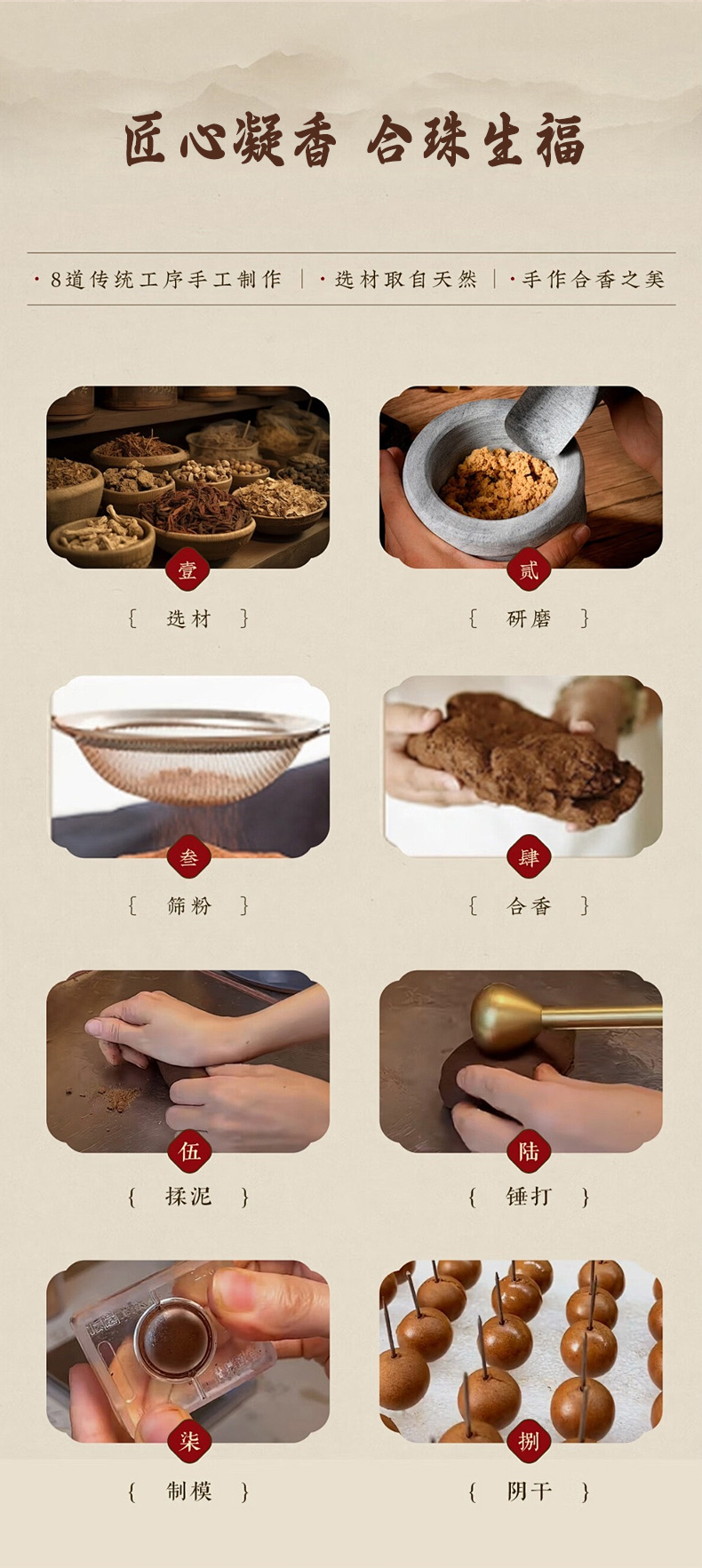 匠心凝香 合珠生福

· 8道传统工序手工制作 | · 选材取自天然 | · 手作合香之美

壹
{ 选材 }

贰
{ 研磨 }

叁
{ 筛粉 }

肆
{ 合香 }

伍
{ 揉泥 }

陆
{ 锤打 }

柒
{ 制模 }

捌
{ 阴干 }