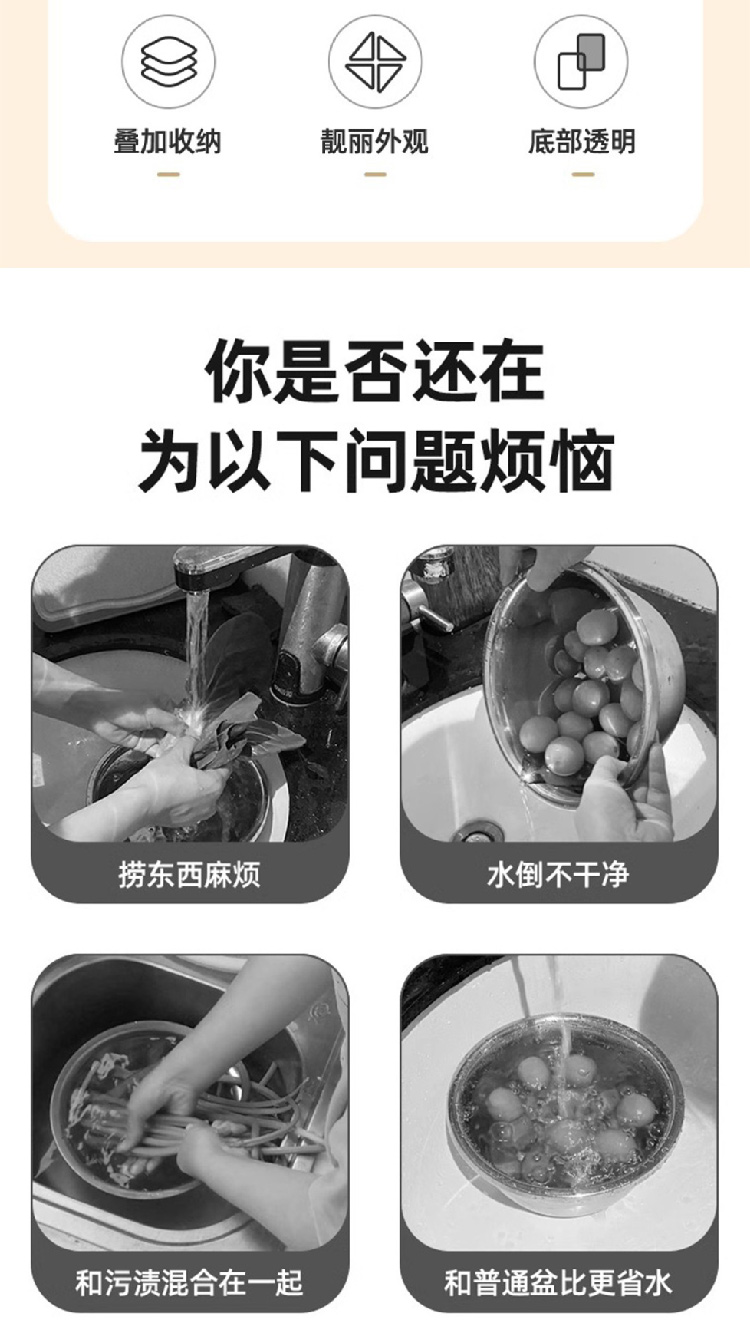 叠加收纳

靓丽外观

底部透明

你是否还在
为以下问题烦恼

捞东西麻烦

水倒不干净

和污渍混合在一起

和普通盆比更省水